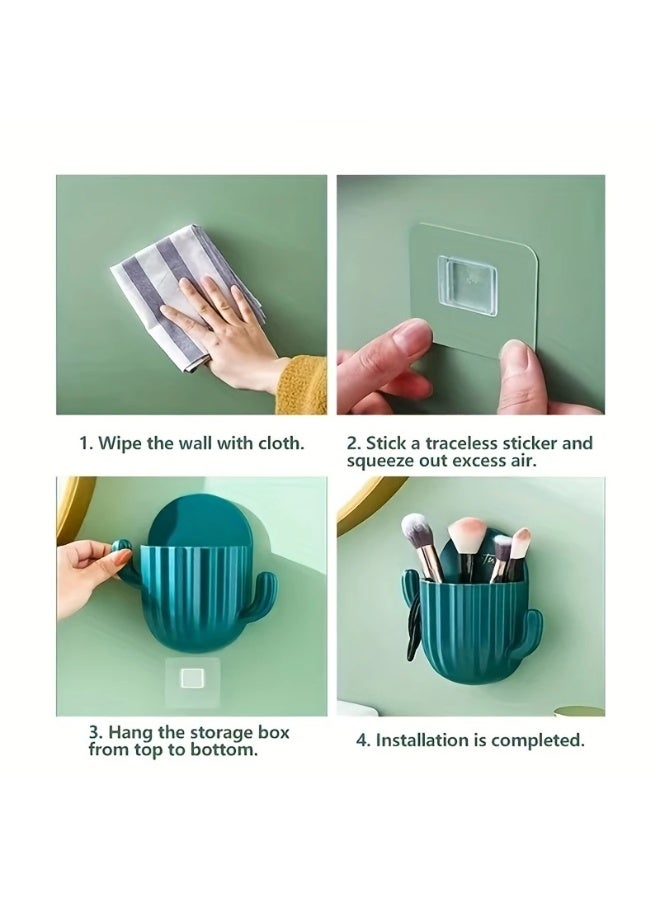 1. Wipe the wall with cloth.

2. Stick a traceless sticker and squeeze out excess air.

3. Hang the storage box from top to bottom.

4. Installation is completed.