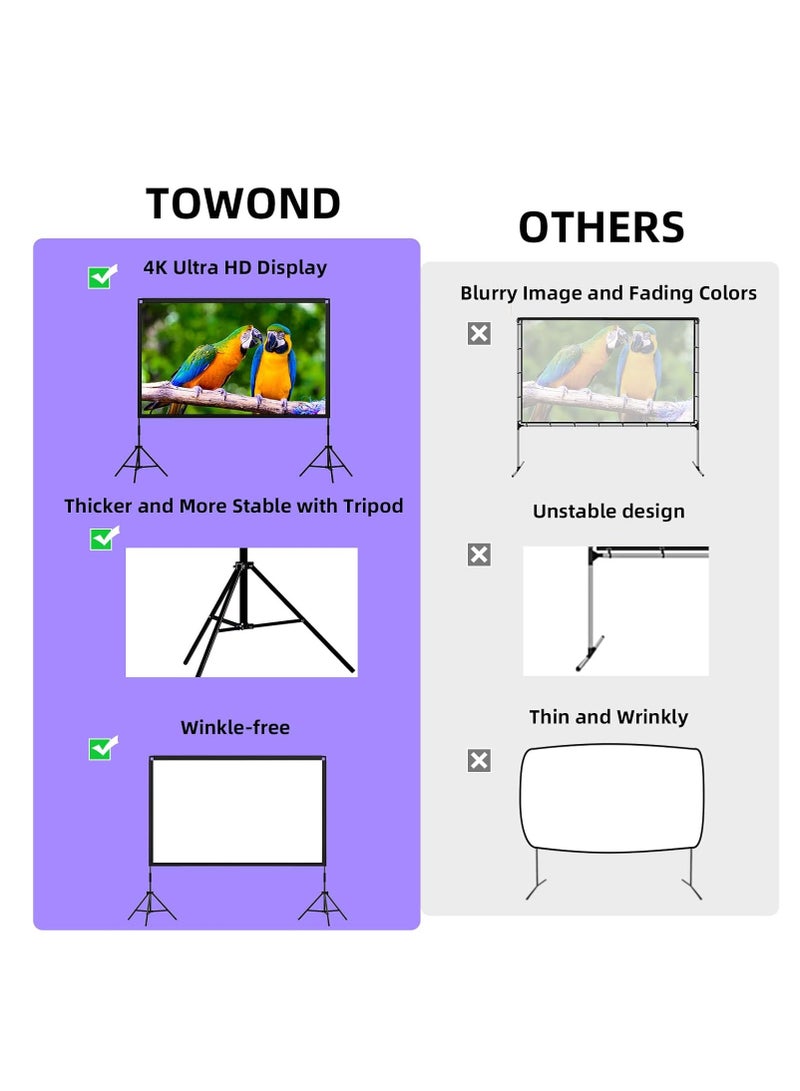 TOWOND

4K Ultra HD Display

Thicker and More Stable with Tripod

Winkle-free

OTHERS

Blurry Image and Fading Colors

Unstable design

Thin and Wrinkly