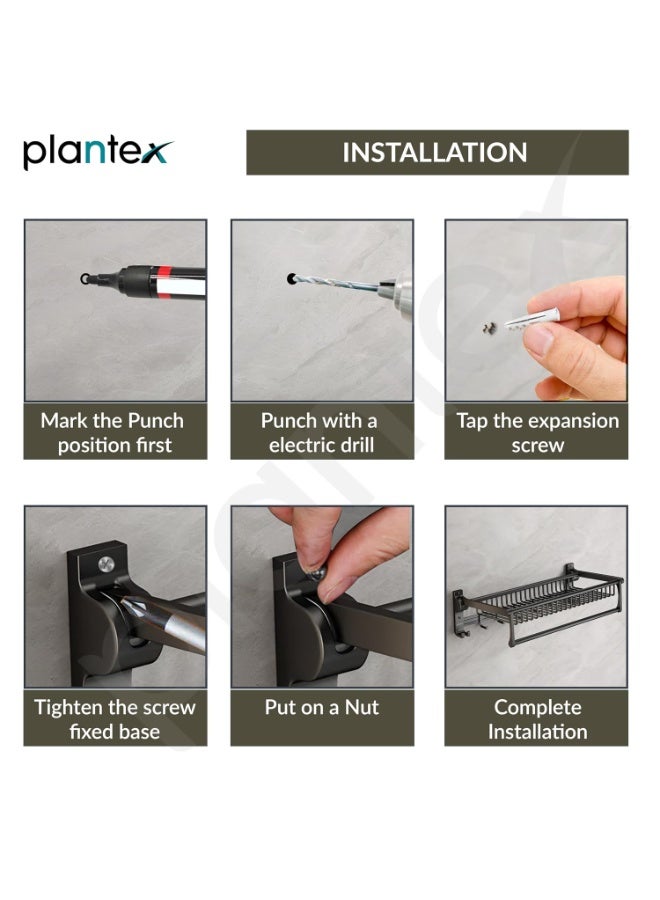 plantex

INSTALLATION

Mark the Punch position first

Punch with a electric drill

Tap the expansion screw

Tighten the screw fixed base

Put on a Nut

Complete Installation