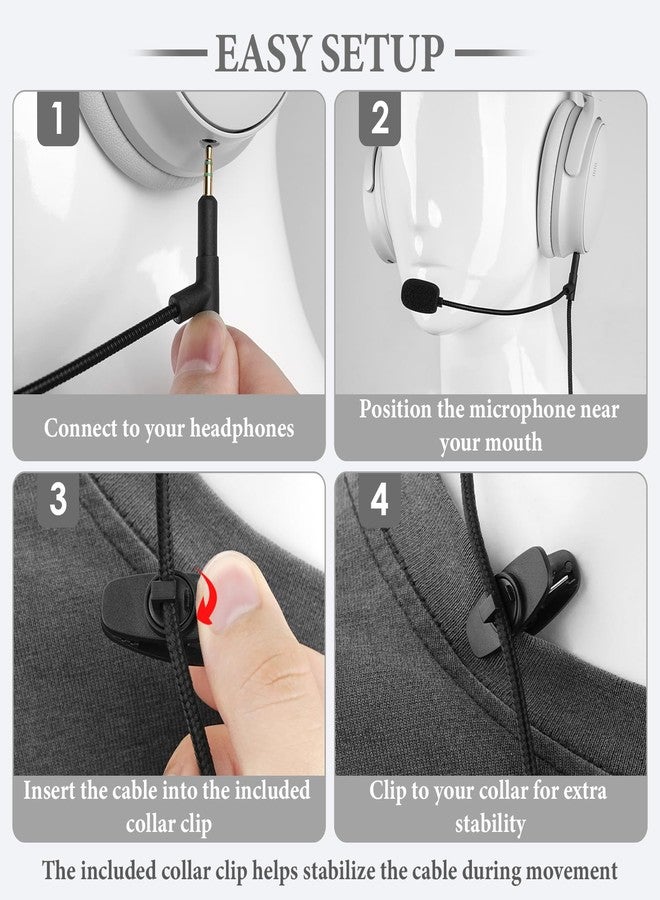 EASY SETUP

1

Connect to your headphones

2

Position the microphone near your mouth

3

Insert the cable into the included collar clip

4

Clip to your collar for extra stability

The included collar clip helps stabilize the cable during movement