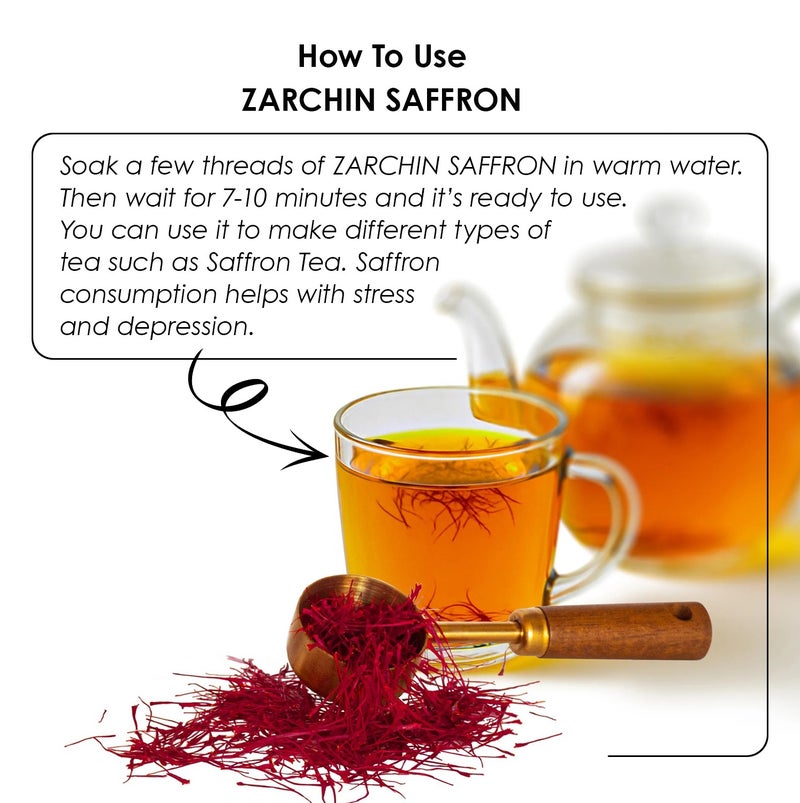 How To Use
ZARCHIN SAFFRON

Soak a few threads of ZARCHIN SAFFRON in warm water. Then wait for 7-10 minutes and it's ready to use. You can use it to make different types of tea such as Saffron Tea. Saffron consumption helps with stress and depression.