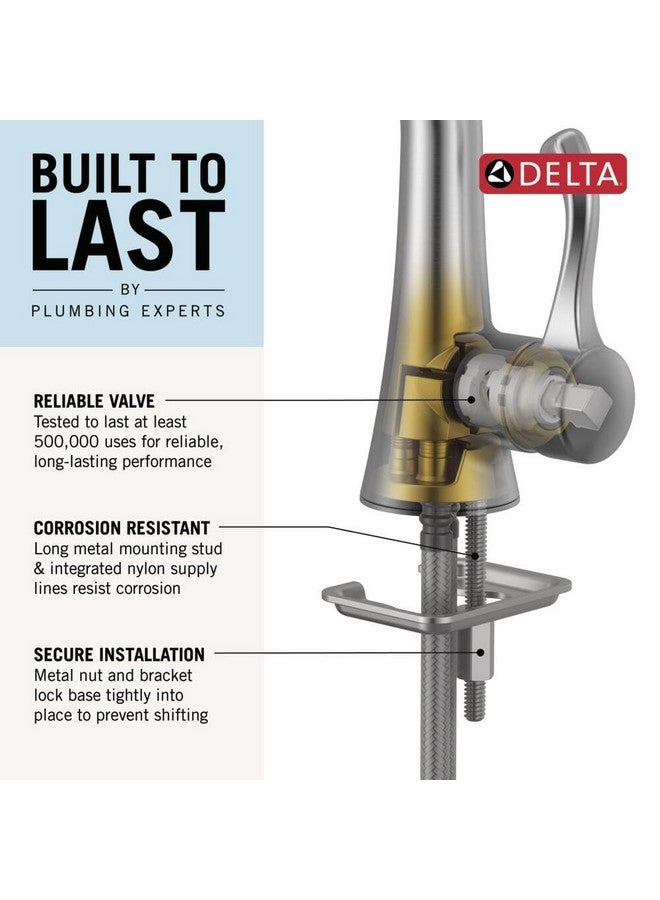 BUILT TO LAST

BY

PLUMBING EXPERTS

DELTA

RELIABLE VALVE
Tested to last at least 500,000 uses for reliable, long-lasting performance

CORROSION RESISTANT
Long metal mounting stud & integrated nylon supply lines resist corrosion

SECURE INSTALLATION
Metal nut and bracket lock base tightly into place to prevent shifting