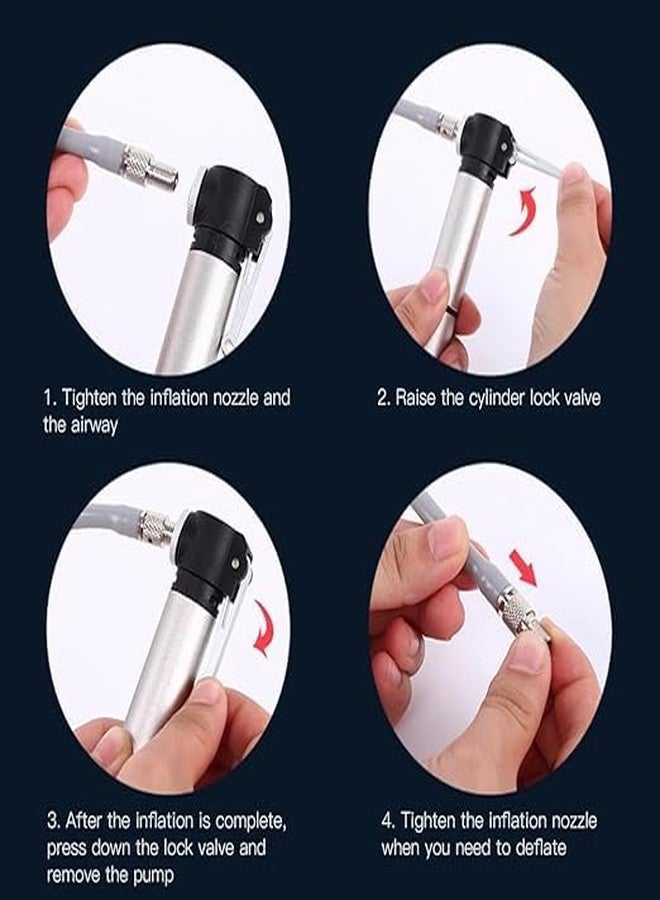 1. Tighten the inflation nozzle and the airway

2. Raise the cylinder lock valve

3. After the inflation is complete, press down the lock valve and remove the pump

4. Tighten the inflation nozzle when you need to deflate