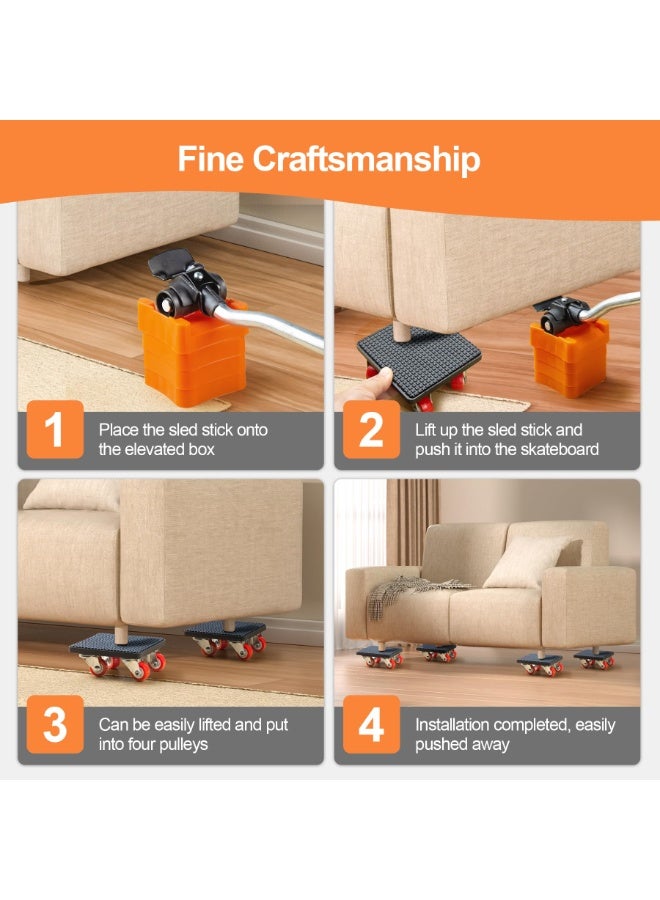 Fine Craftsmanship

1 Place the sled stick onto the elevated box

2 Lift up the sled stick and push it into the skateboard

3 Can be easily lifted and put into four pulleys

4 Installation completed, easily pushed away