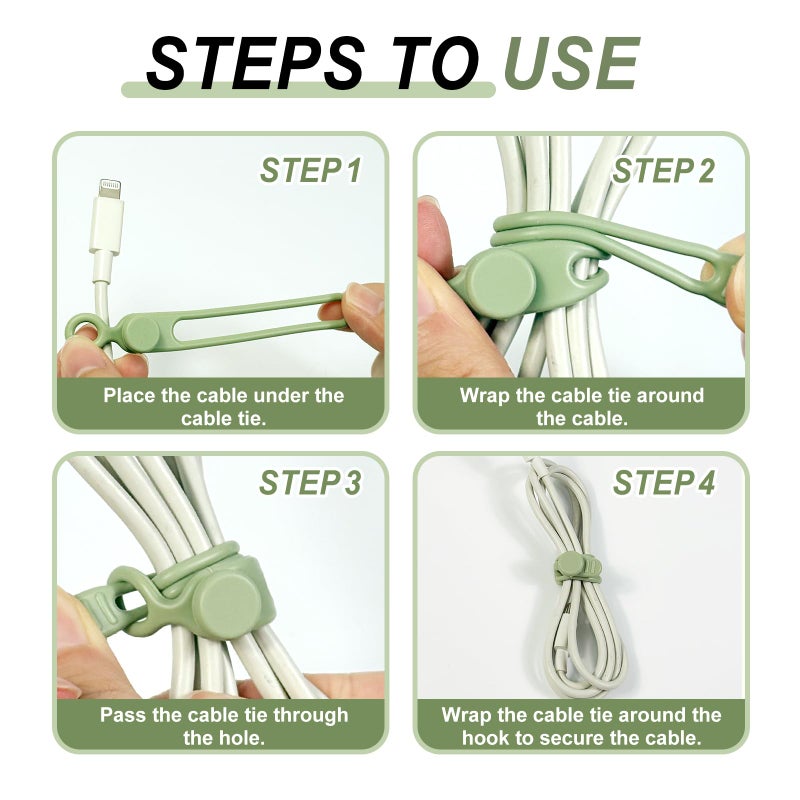 STEPS TO USE

STEP 1

Place the cable under the cable tie.

STEP 2

Wrap the cable tie around the cable.

STEP 3

Pass the cable tie through the hole.

STEP 4

Wrap the cable tie around the hook to secure the cable.