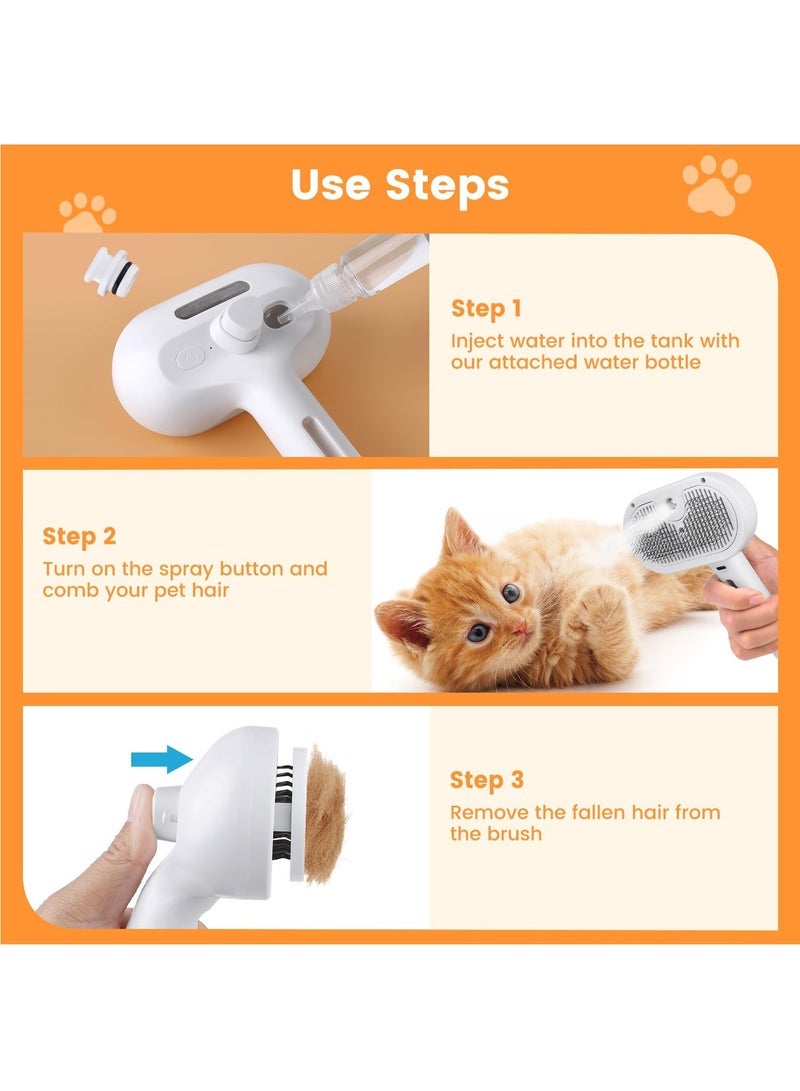 Use Steps

Step 1
Inject water into the tank with our attached water bottle

Step 2
Turn on the spray button and comb your pet hair

Step 3
Remove the fallen hair from the brush