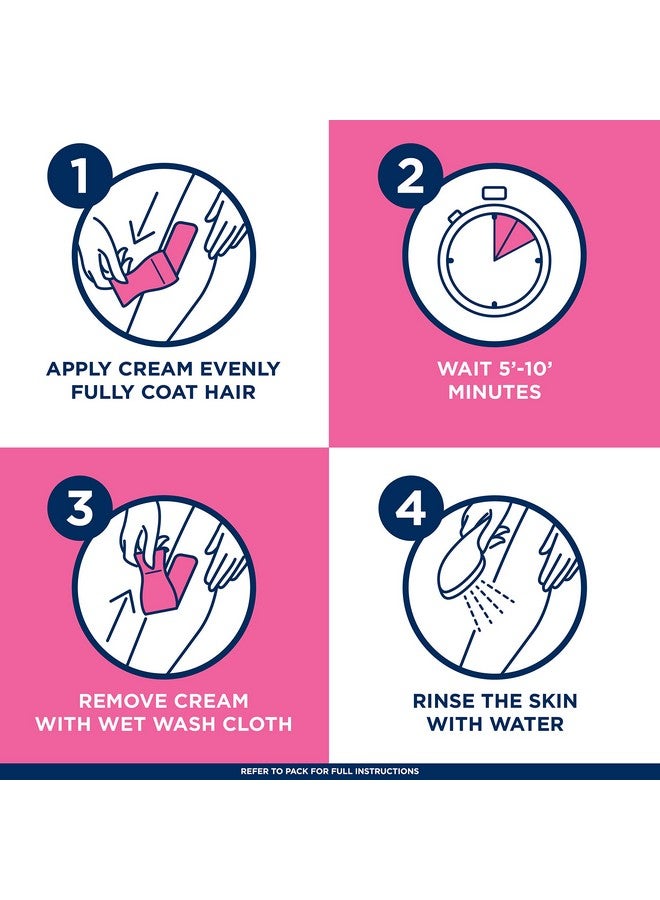 1

APPLY CREAM EVENLY
FULLY COAT HAIR

2

WAIT 5'-10'
MINUTES

3

REMOVE CREAM
WITH WET WASH CLOTH

4

RINSE THE SKIN
WITH WATER

REFER TO PACK FOR FULL INSTRUCTIONS