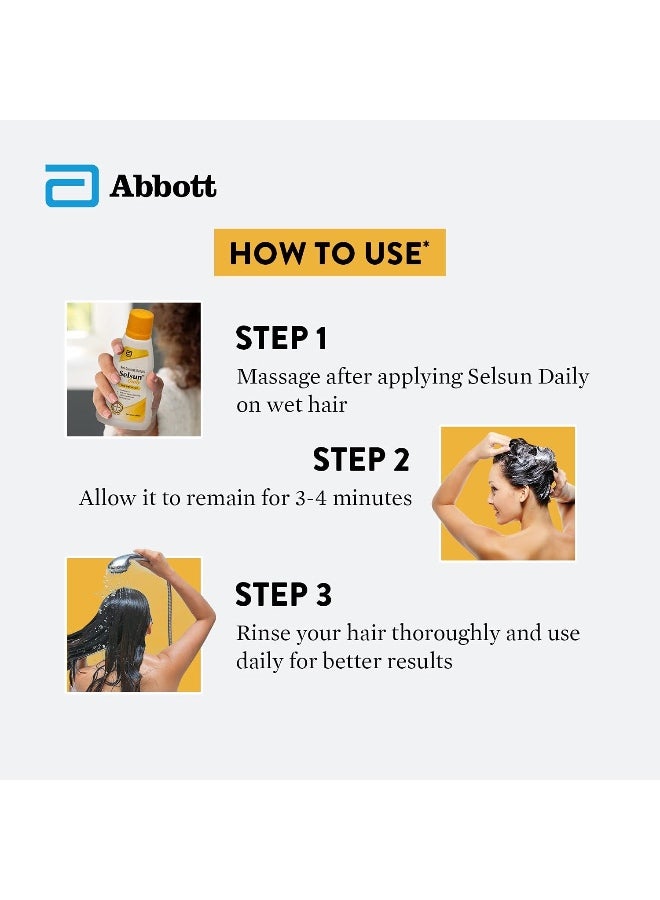 Abbott

HOW TO USE*

Selsun

STEP 1
Massage after applying Selsun Daily on wet hair

STEP 2
Allow it to remain for 3-4 minutes

STEP 3
Rinse your hair thoroughly and use daily for better results