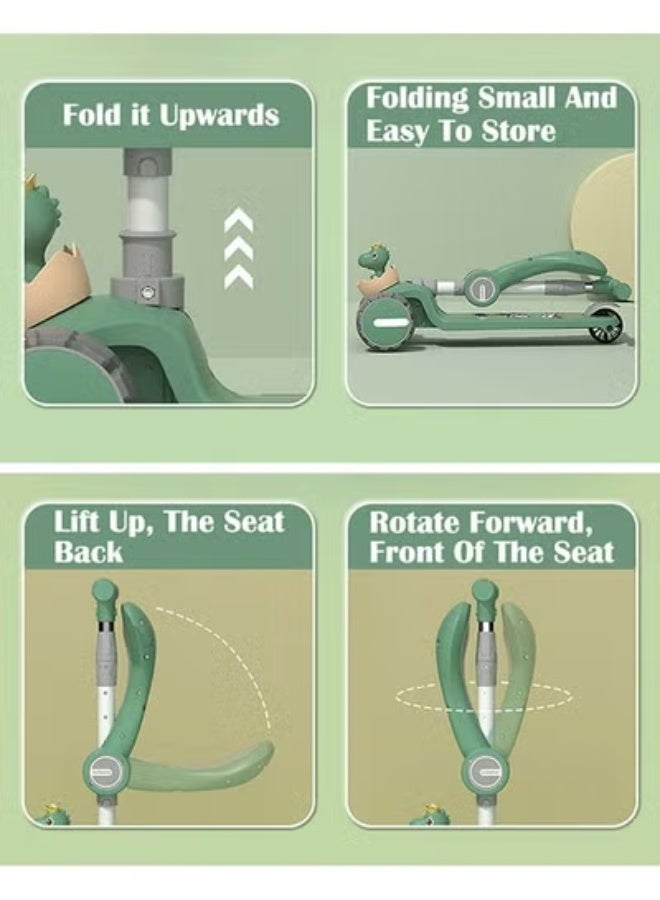 Fold it Upwards

Folding Small And Easy To Store

Lift Up, The Seat Back

Rotate Forward, Front Of The Seat