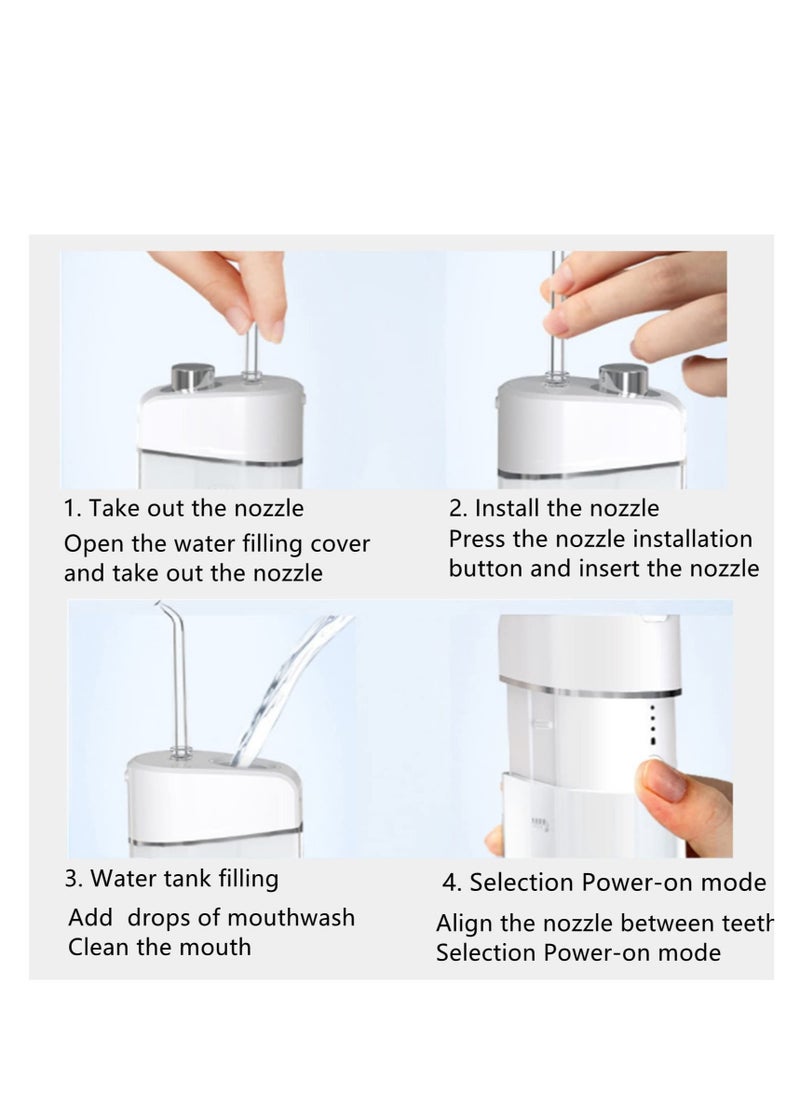 1. Take out the nozzle
Open the water filling cover and take out the nozzle

2. Install the nozzle
Press the nozzle installation button and insert the nozzle

3. Water tank filling
Add drops of mouthwash
Clean the mouth

4. Selection Power-on mode
Align the nozzle between teeth
Selection Power-on mode