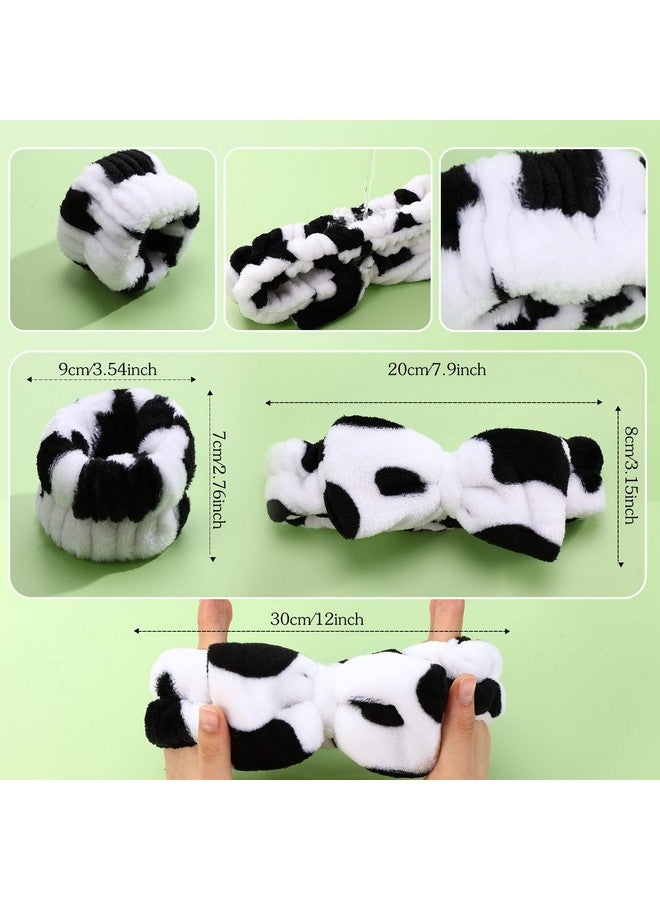 9cm/3.54inch

7cm/2.76inch

20cm/7.9inch

8cm/3.15inch

30cm/12inch