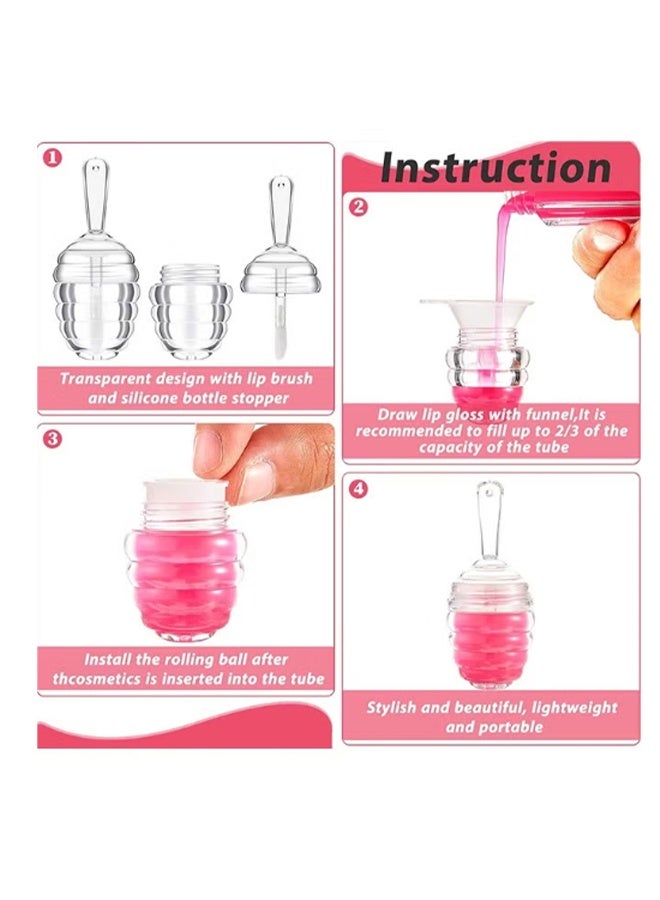 Instruction

1

Transparent design with lip brush and silicone bottle stopper

2

Draw lip gloss with funnel,It is recommended to fill up to 2/3 of the capacity of the tube

3

Install the rolling ball after thcosmetics is inserted into the tube

4

Stylish and beautiful, lightweight and portable