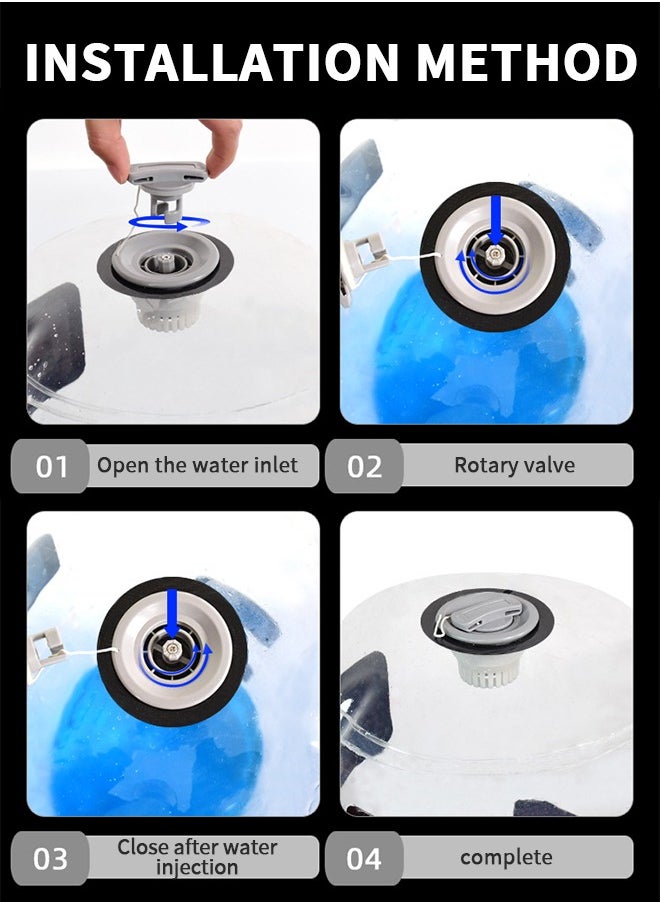 INSTALLATION METHOD

01 Open the water inlet

02 Rotary valve

03 Close after water injection

04 complete