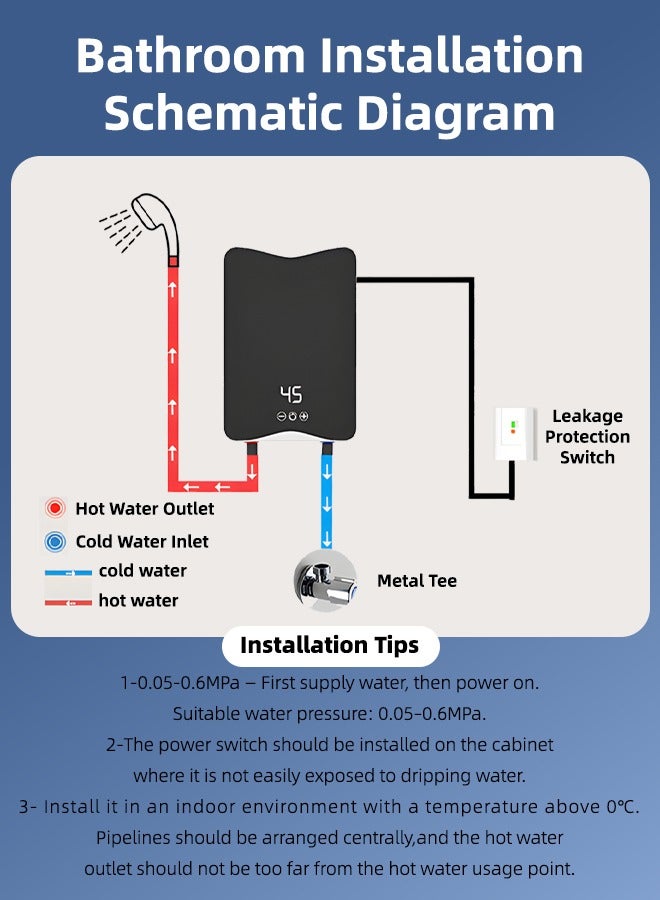 Bathroom Installation Schematic Diagram

45

Leakage Protection Switch

Hot Water Outlet

Cold Water Inlet

cold water

hot water

Metal Tee

Installation Tips

1-0.05-0.6MPa – First supply water, then power on.
Suitable water pressure: 0.05-0.6MPa.

2-The power switch should be installed on the cabinet where it is not easily exposed to dripping water.

3- Install it in an indoor environment with a temperature above 0℃. Pipelines should be arranged centrally,and the hot water outlet should not be too far from the hot water usage point.