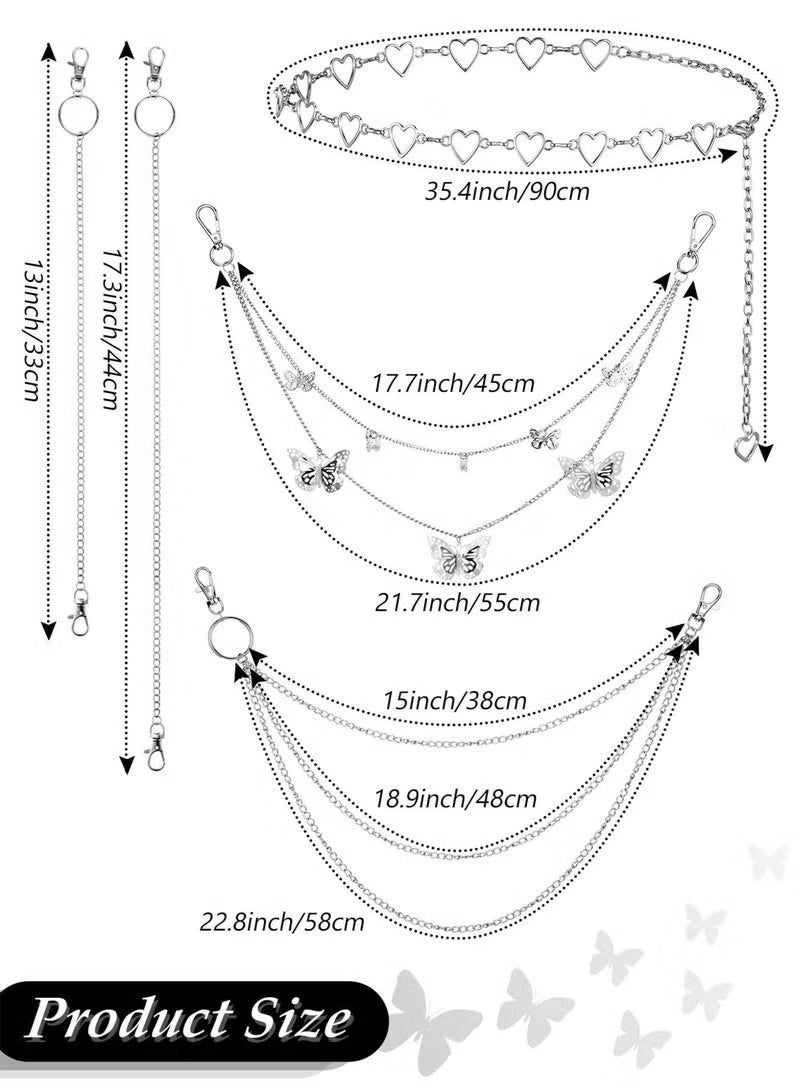 13inch/33cm

17.3inch/44cm

35.4inch/90cm

17.7inch/45cm

21.7inch/55cm

15inch/38cm

18.9inch/48cm

22.8inch/58cm

Product Size