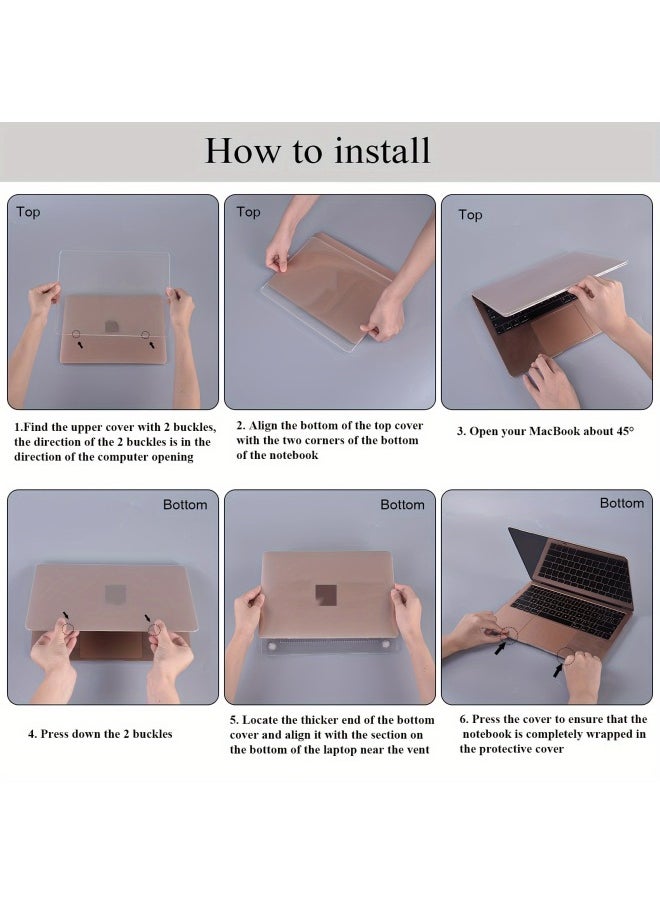 How to install

Top

1.Find the upper cover with 2 buckles, the direction of the 2 buckles is in the direction of the computer opening

Top

2. Align the bottom of the top cover with the two corners of the bottom of the notebook

Top

3. Open your MacBook about 45°

Bottom

4. Press down the 2 buckles

Bottom

5. Locate the thicker end of the bottom cover and align it with the section on the bottom of the laptop near the vent

Bottom

6. Press the cover to ensure that the notebook is completely wrapped in the protective cover