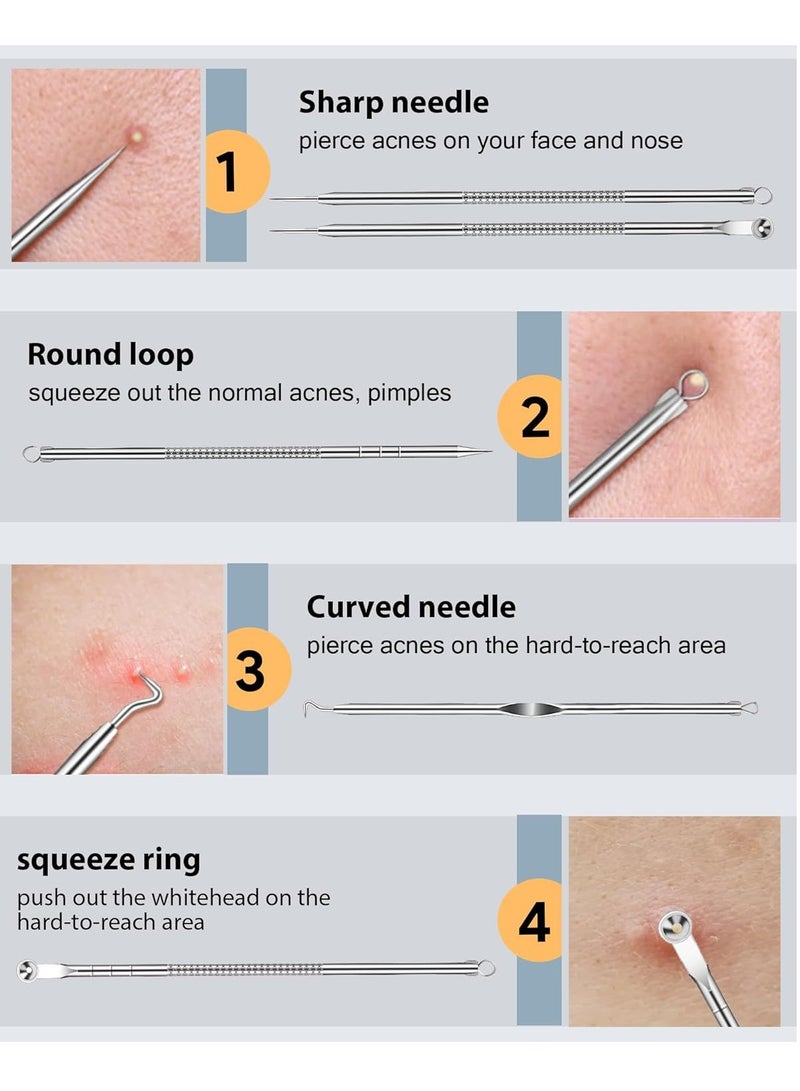 1
Sharp needle
pierce acnes on your face and nose

Round loop
squeeze out the normal acnes, pimples
2

3
Curved needle
pierce acnes on the hard-to-reach area

squeeze ring
push out the whitehead on the hard-to-reach area
4