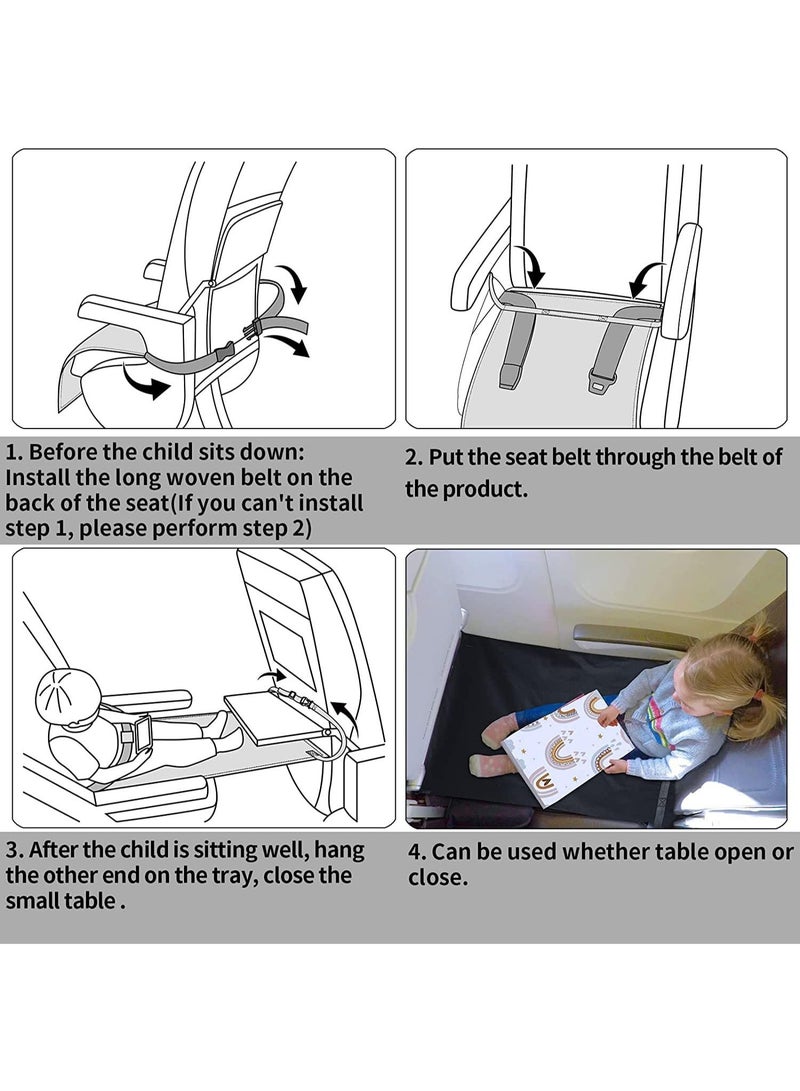 1. Before the child sits down: Install the long woven belt on the back of the seat(If you can't install step 1, please perform step 2)

2. Put the seat belt through the belt of the product.

3. After the child is sitting well, hang the other end on the tray, close the small table .

4. Can be used whether table open or close.