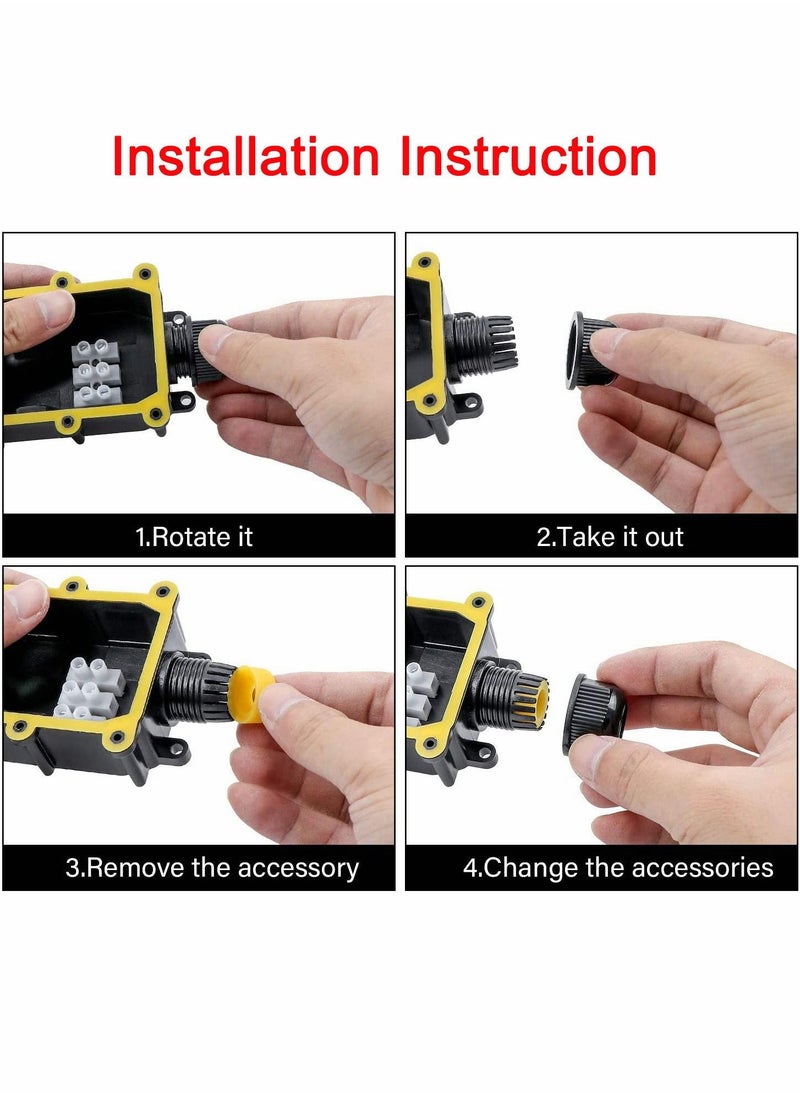 Installation Instruction

1.Rotate it

2.Take it out

3.Remove the accessory

4.Change the accessories