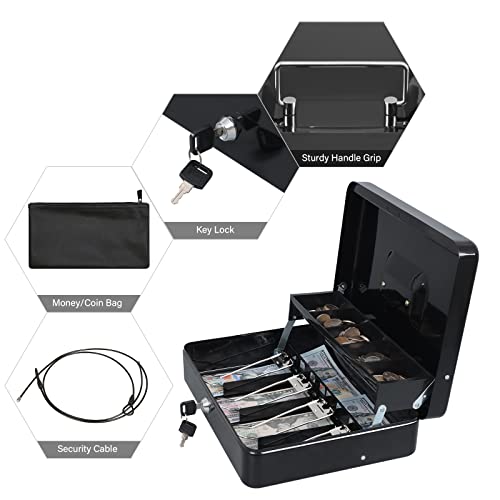 Sturdy Handle Grip

Key Lock

Money/Coin Bag

Security Cable