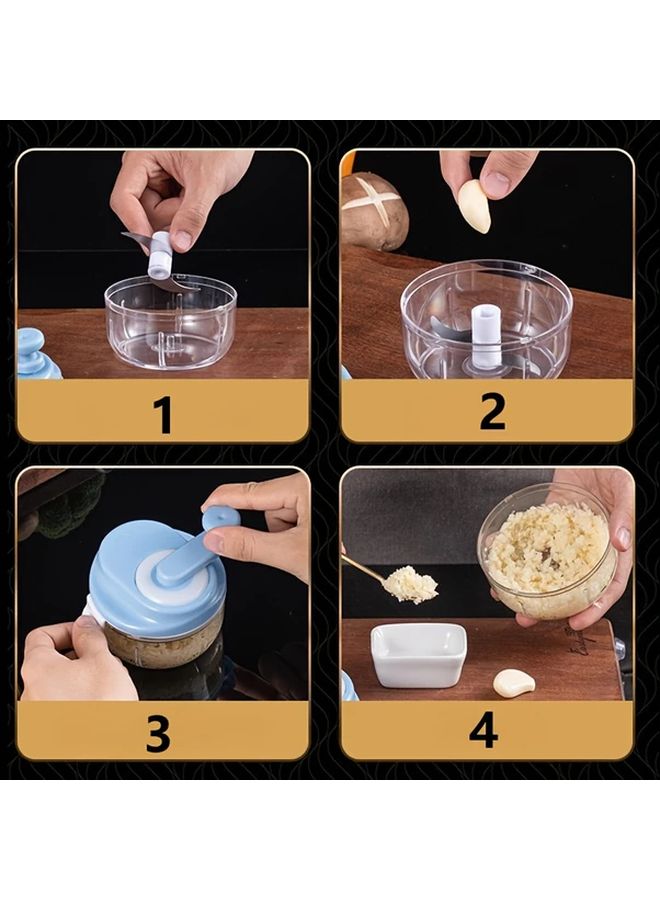 1

2

3

4