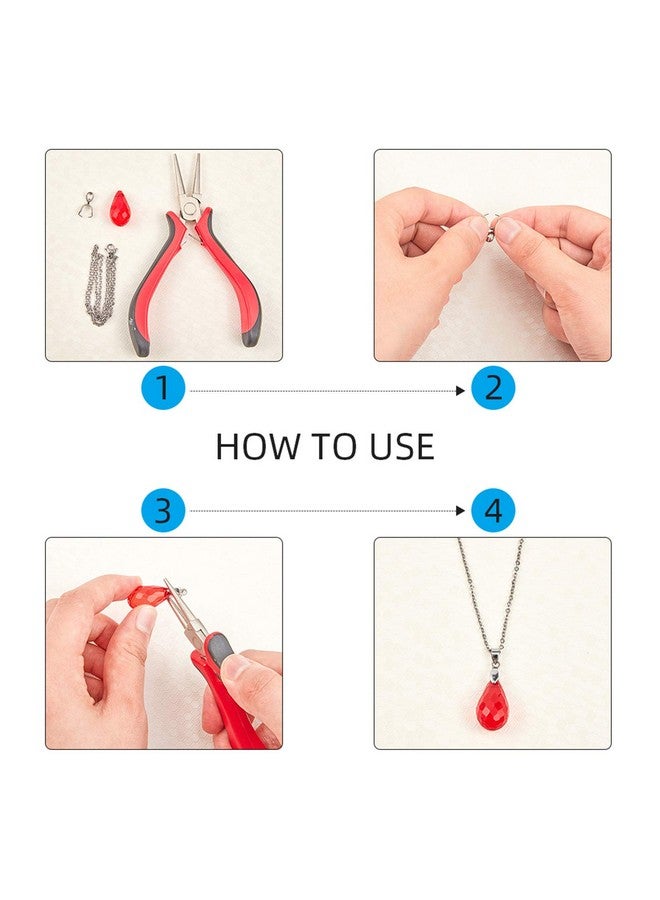 1

2

HOW TO USE

3

4