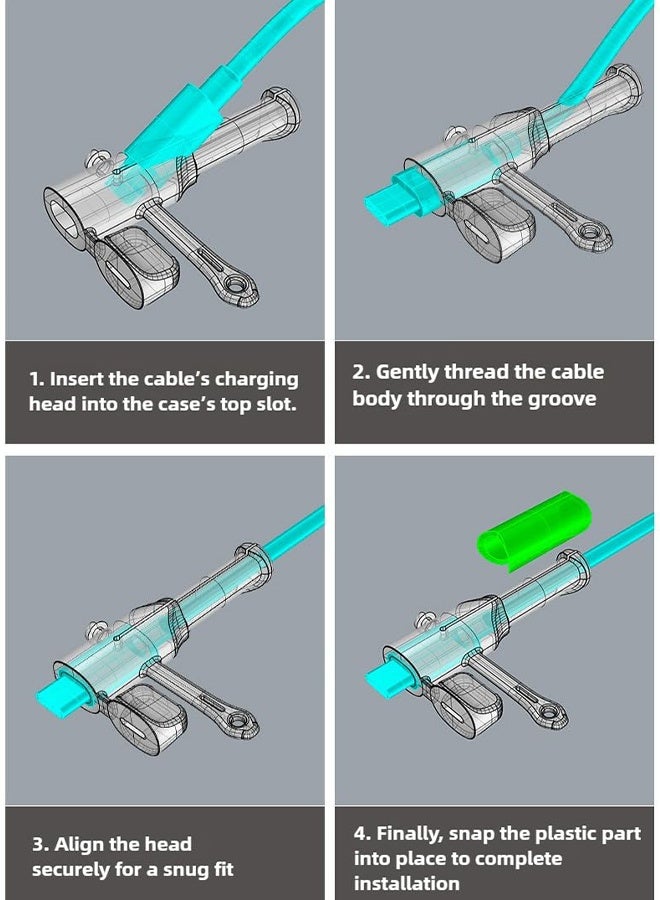 1. Insert the cable's charging head into the case's top slot.

2. Gently thread the cable body through the groove

3. Align the head securely for a snug fit

4. Finally, snap the plastic part into place to complete installation