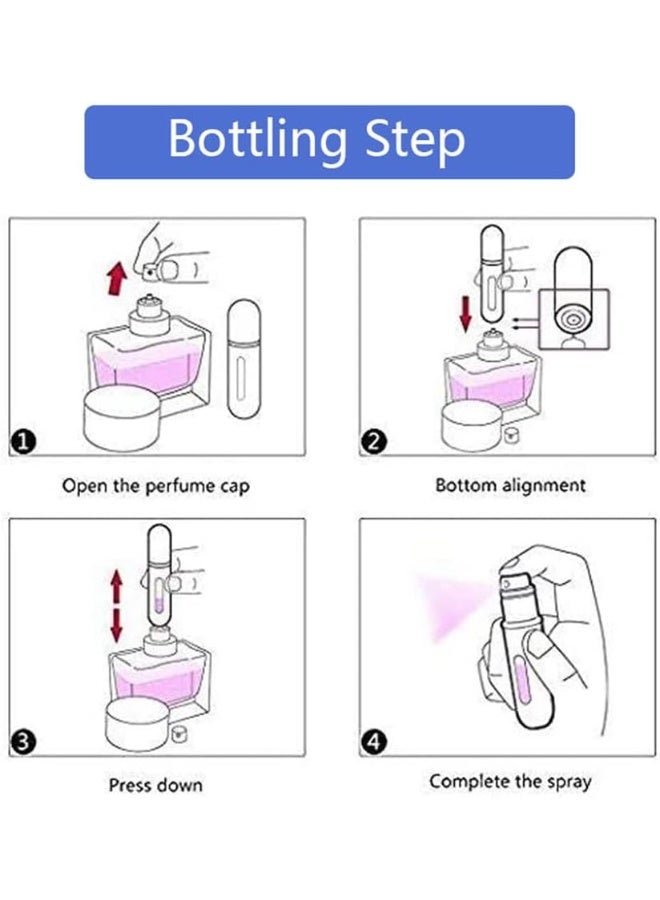 Bottling Step

1

Open the perfume cap

2

Bottom alignment

3

Press down

4

Complete the spray