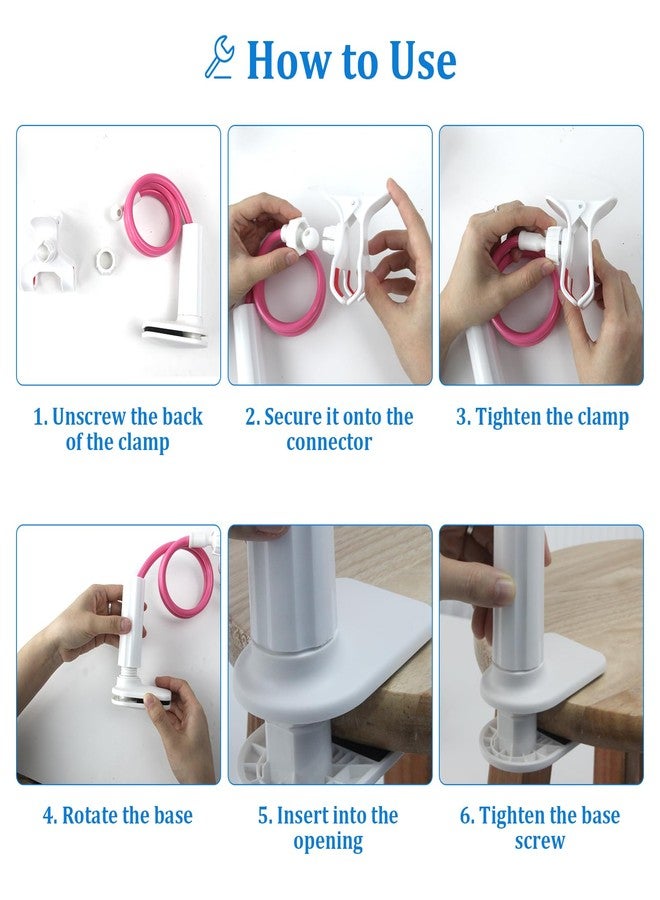 How to Use

1. Unscrew the back of the clamp

2. Secure it onto the connector

3. Tighten the clamp

4. Rotate the base

5. Insert into the opening

6. Tighten the base screw