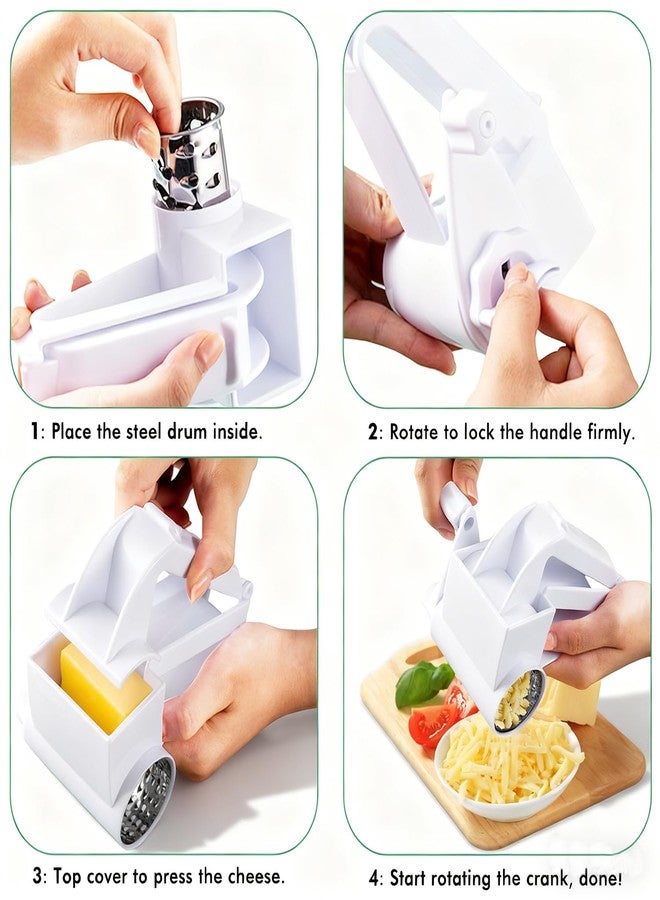 1: Place the steel drum inside.

2: Rotate to lock the handle firmly.

3: Top cover to press the cheese.

4: Start rotating the crank, done!