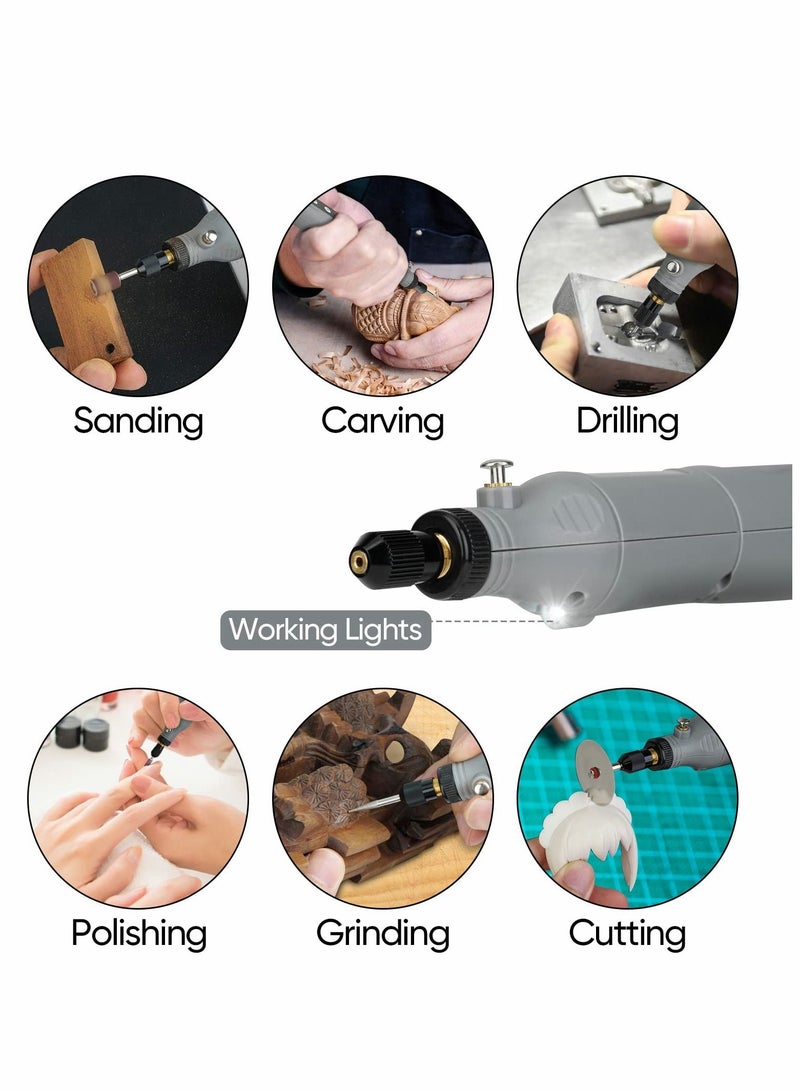 Sanding

Carving

Drilling

Working Lights

Polishing

Grinding

Cutting