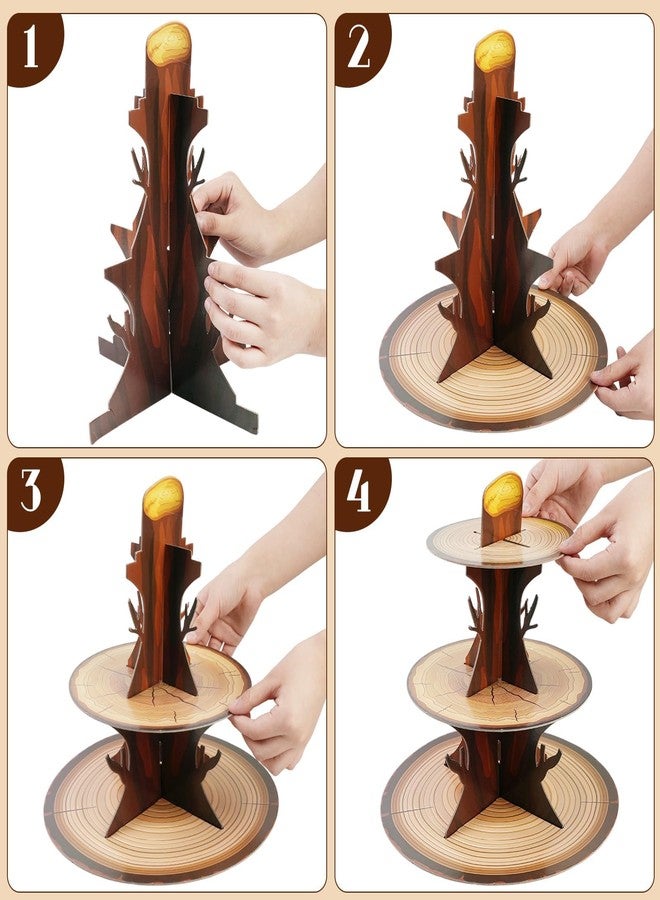 1

2

3

4