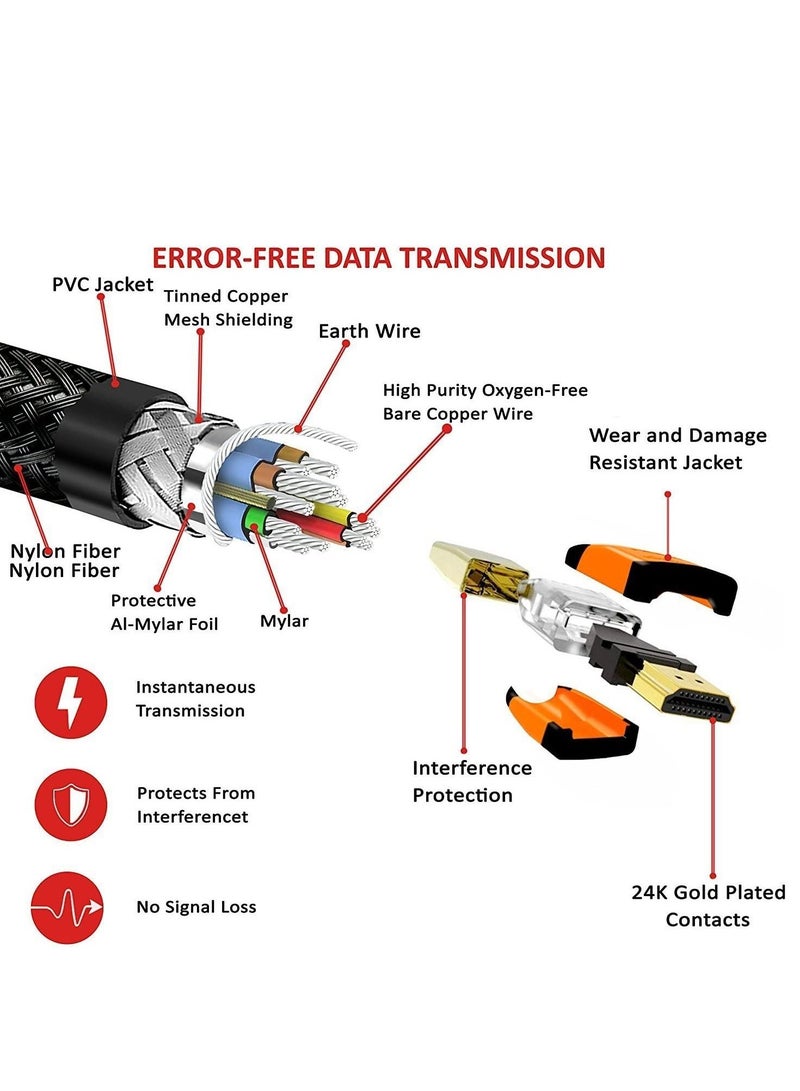 ERROR-FREE DATA TRANSMISSION

PVC Jacket

Tinned Copper Mesh Shielding

Earth Wire

High Purity Oxygen-Free Bare Copper Wire

Wear and Damage Resistant Jacket

Nylon Fiber
Nylon Fiber

Protective Al-Mylar Foil

Mylar

Instantaneous Transmission

Protects From Interferencet

No Signal Loss

Interference Protection

24K Gold Plated Contacts