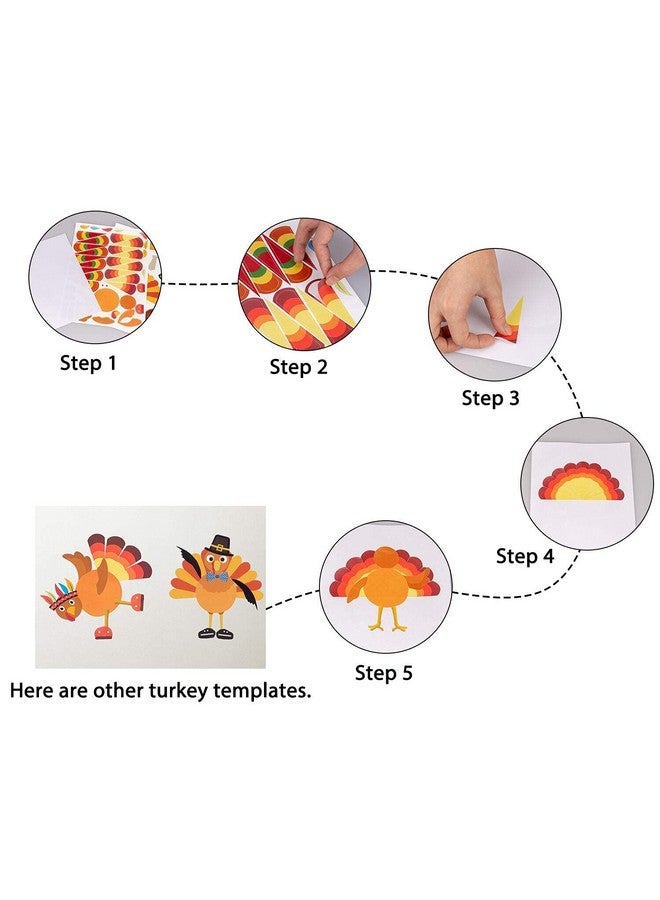 Step 1

Step 2

Step 3

Step 4

Step 5

Here are other turkey templates.