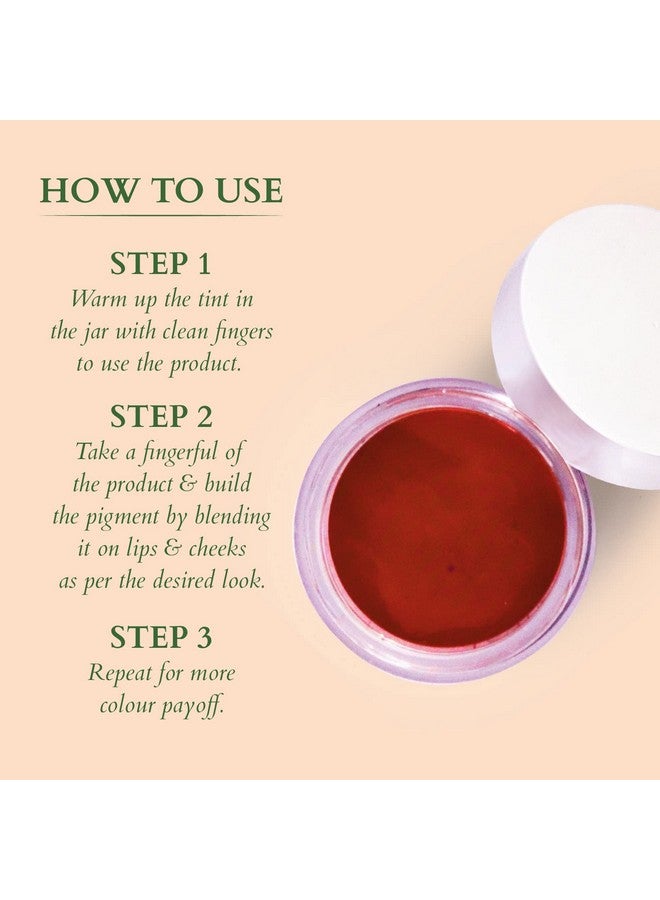 HOW TO USE

STEP 1
Warm up the tint in the jar with clean fingers to use the product.

STEP 2
Take a fingerful of the product & build the pigment by blending it on lips & cheeks as per the desired look.

STEP 3
Repeat for more colour payoff.