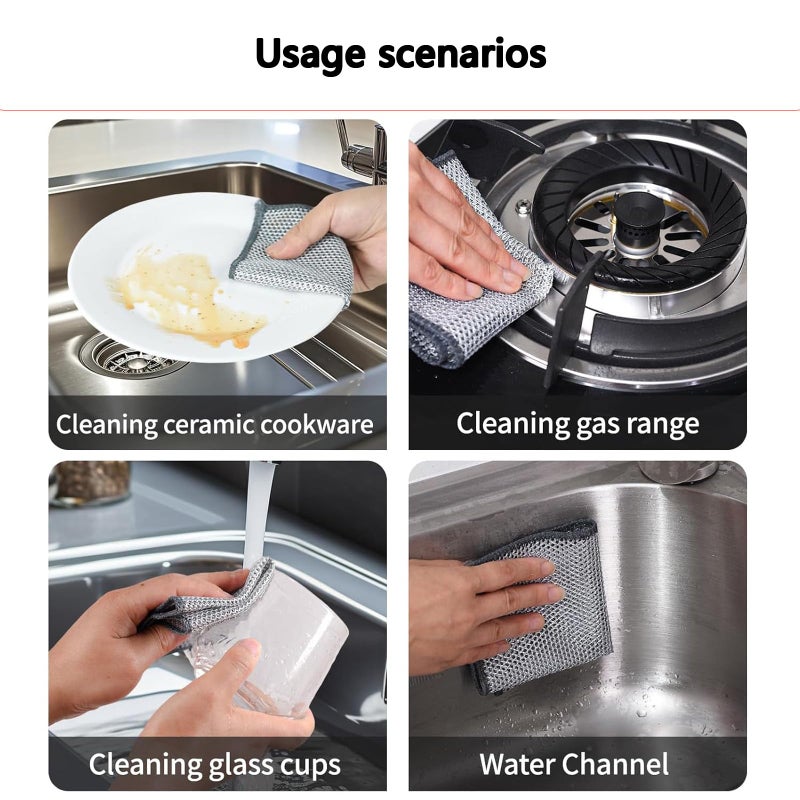 Usage scenarios

Cleaning ceramic cookware

Cleaning gas range

Cleaning glass cups

Water Channel