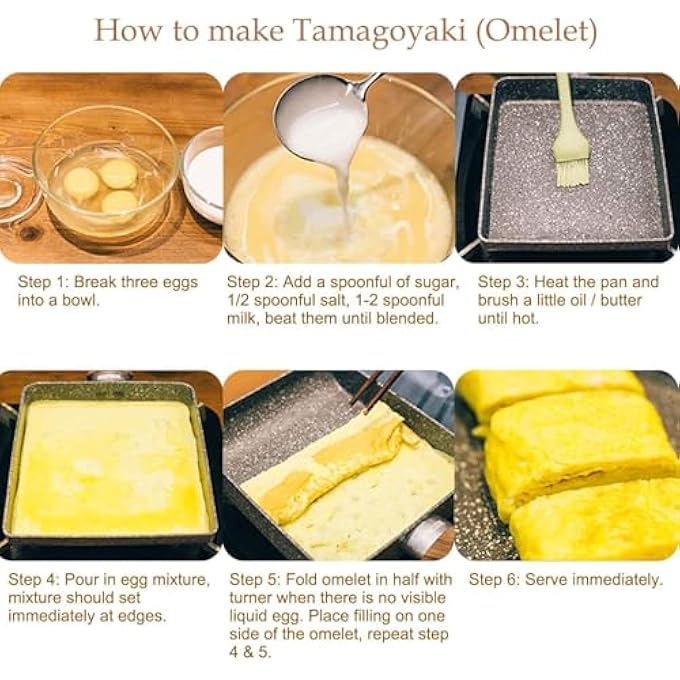 How to make Tamagoyaki (Omelet)

Step 1: Break three eggs into a bowl.

Step 2: Add a spoonful of sugar, 1/2 spoonful salt, 1-2 spoonful milk, beat them until blended.

Step 3: Heat the pan and brush a little oil / butter until hot.

Step 4: Pour in egg mixture, mixture should set immediately at edges.

Step 5: Fold omelet in half with turner when there is no visible liquid egg. Place filling on one side of the omelet, repeat step 4 & 5.

Step 6: Serve immediately.