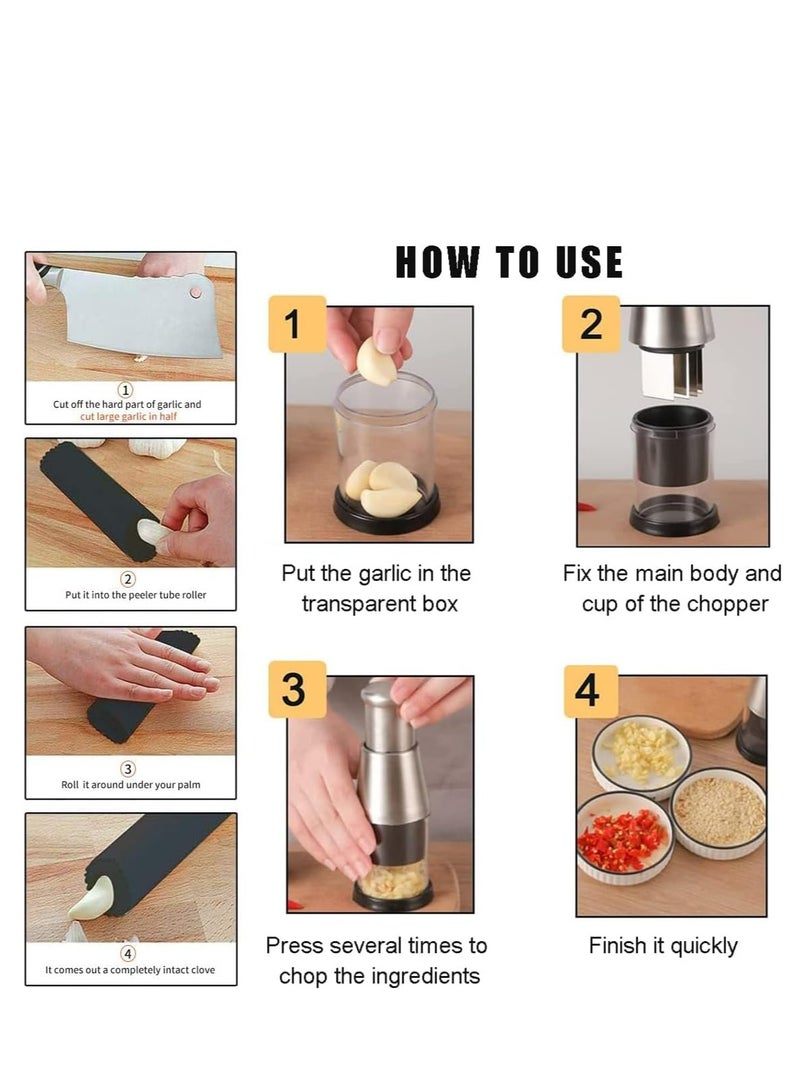 ①
Cut off the hard part of garlic and cut large garlic in half

②
Put it into the peeler tube roller

③
Roll it around under your palm

④
It comes out a completely intact clove

HOW TO USE

1
Put the garlic in the transparent box

2
Fix the main body and cup of the chopper

3
Press several times to chop the ingredients

4
Finish it quickly