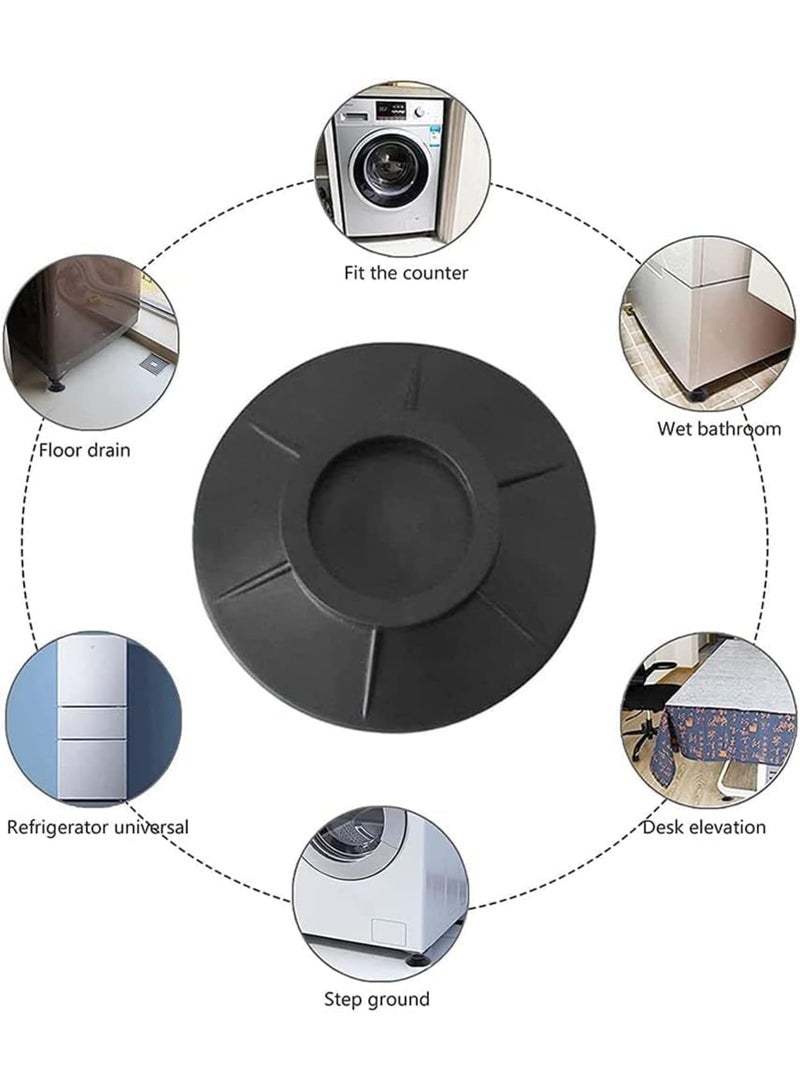 Fit the counter

Floor drain

Wet bathroom

Refrigerator universal

Desk elevation

Step ground