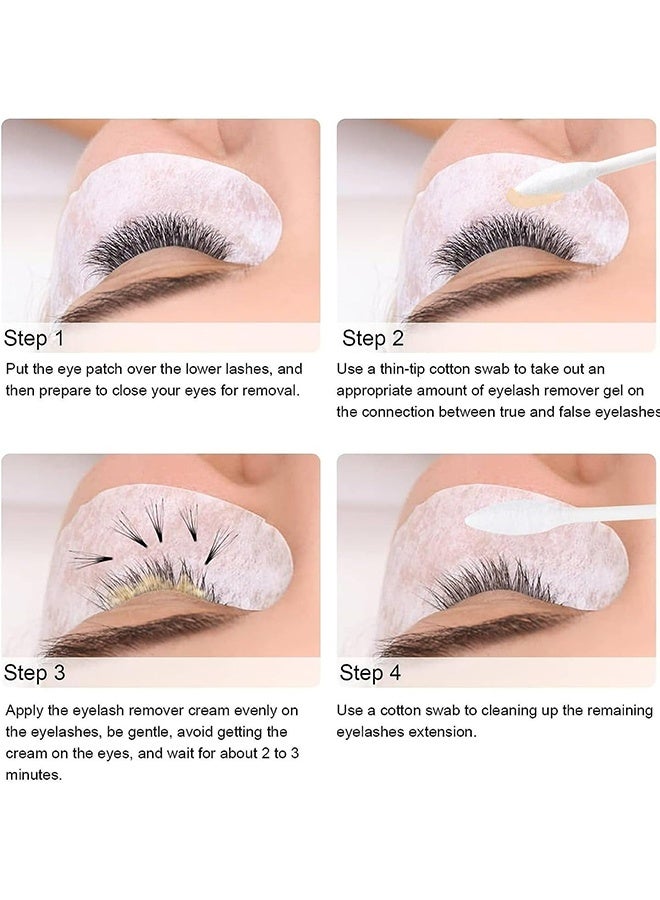 Step 1

Put the eye patch over the lower lashes, and then prepare to close your eyes for removal.

Step 2

Use a thin-tip cotton swab to take out an appropriate amount of eyelash remover gel on the connection between true and false eyelashes

Step 3

Apply the eyelash remover cream evenly on the eyelashes, be gentle, avoid getting the cream on the eyes, and wait for about 2 to 3 minutes.

Step 4

Use a cotton swab to cleaning up the remaining eyelashes extension.