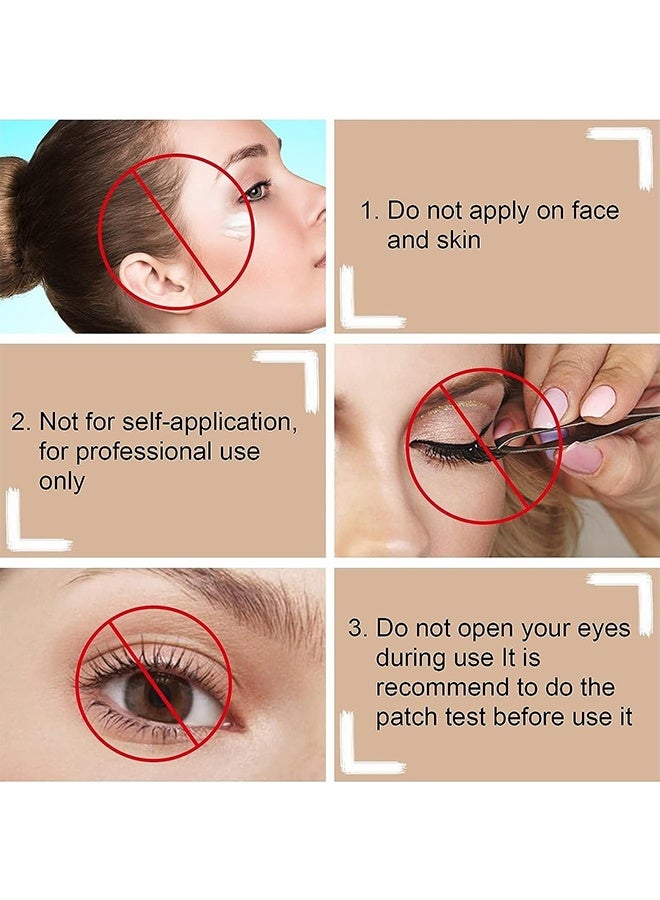 1. Do not apply on face and skin

2. Not for self-application, for professional use only

3. Do not open your eyes during use It is recommend to do the patch test before use it