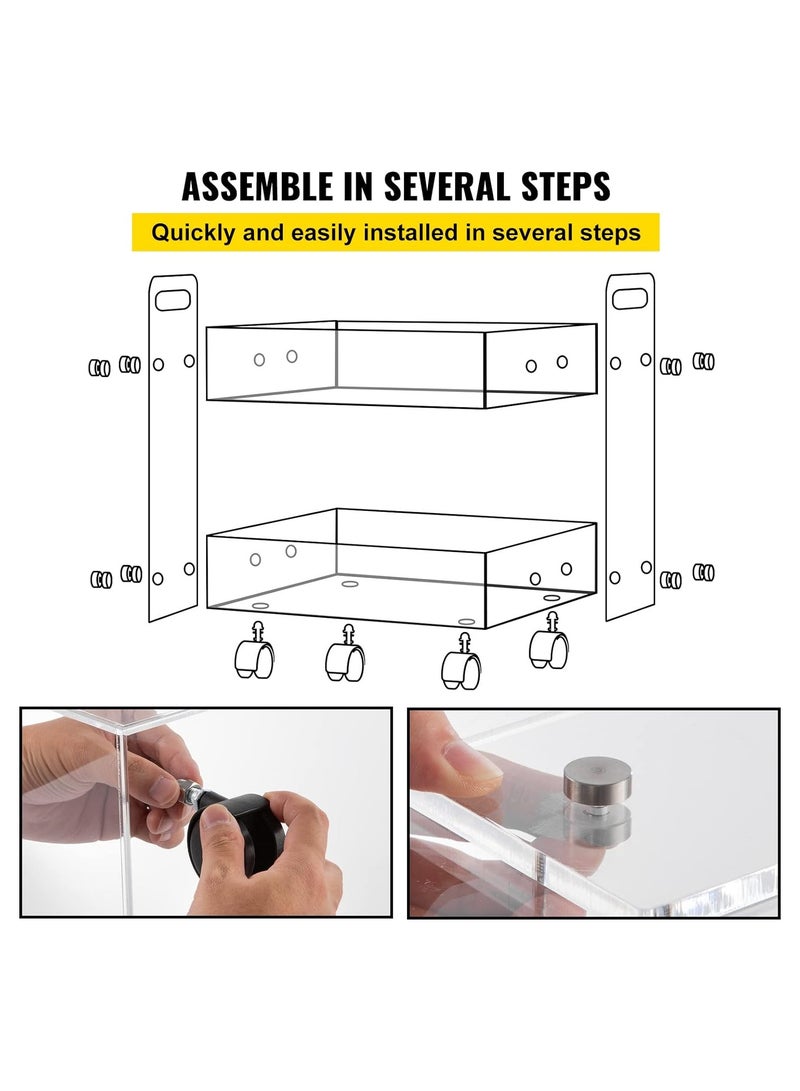 ASSEMBLE IN SEVERAL STEPS

Quickly and easily installed in several steps