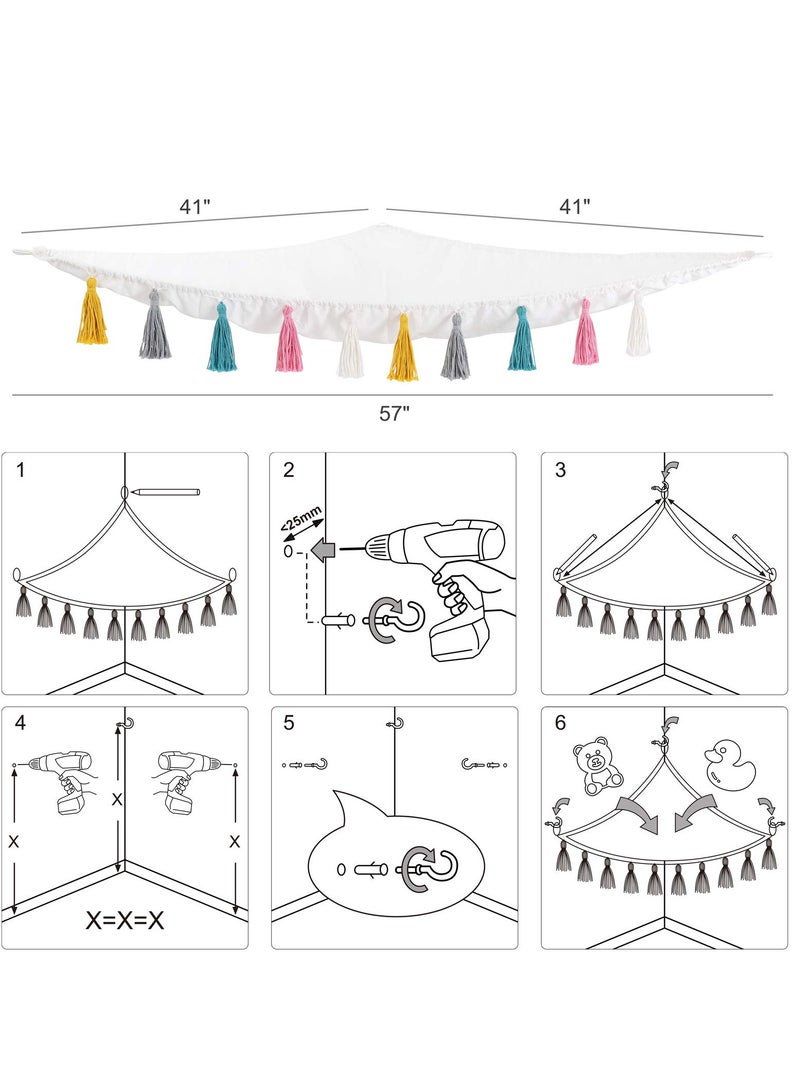 41"

41"

57"

1

2

<25mm

3

4

X

X

X

X=X=X

5

6