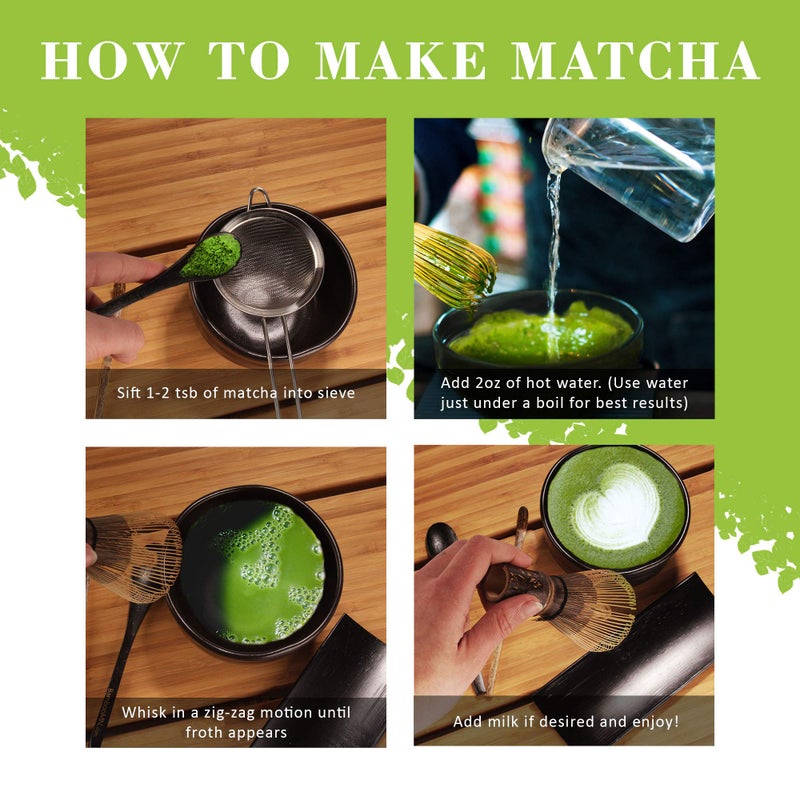 HOW TO MAKE MATCHA

Sift 1-2 tsb of matcha into sieve

Add 2oz of hot water. (Use water just under a boil for best results)

Whisk in a zig-zag motion until froth appears

Add milk if desired and enjoy!