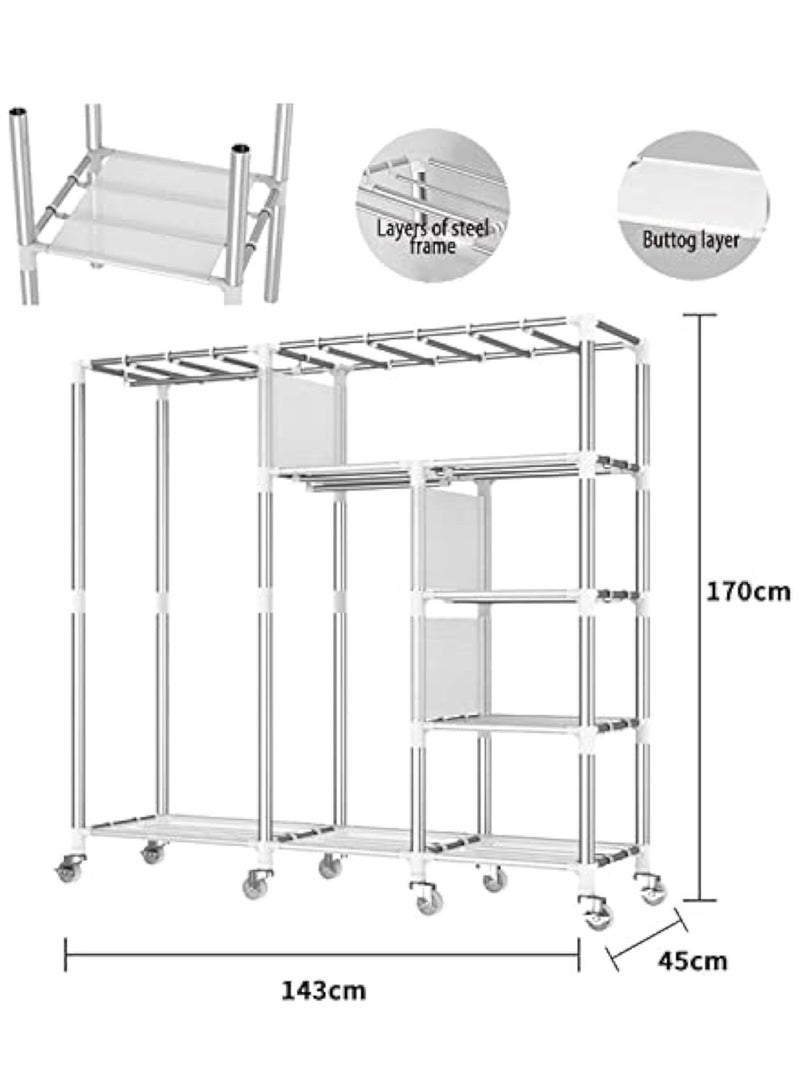 Layers of steel frame

Buttog layer

170cm

45cm

143cm