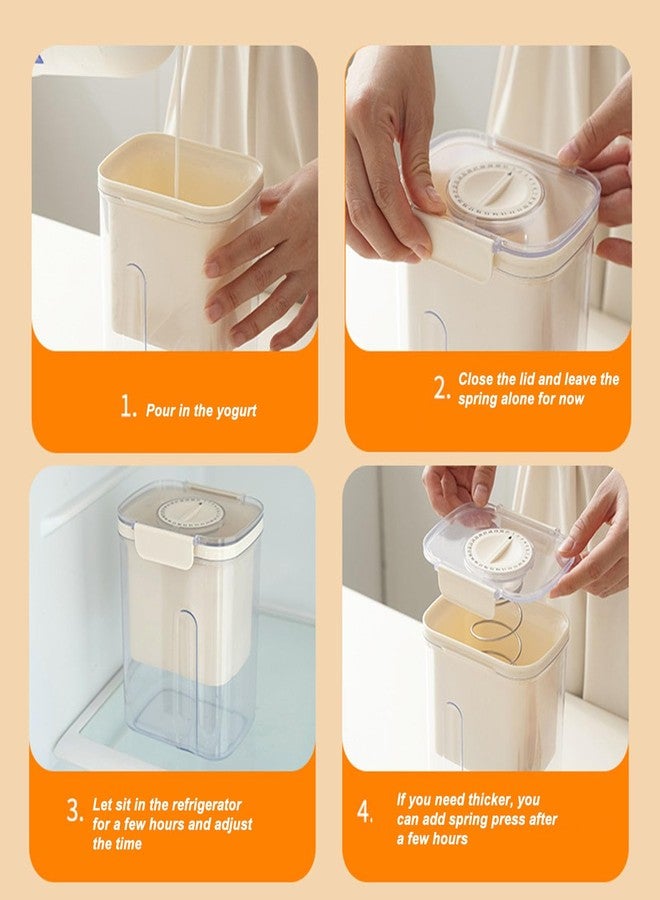 1. Pour in the yogurt

2. Close the lid and leave the spring alone for now

3. Let sit in the refrigerator for a few hours and adjust the time

4. If you need thicker, you can add spring press after a few hours