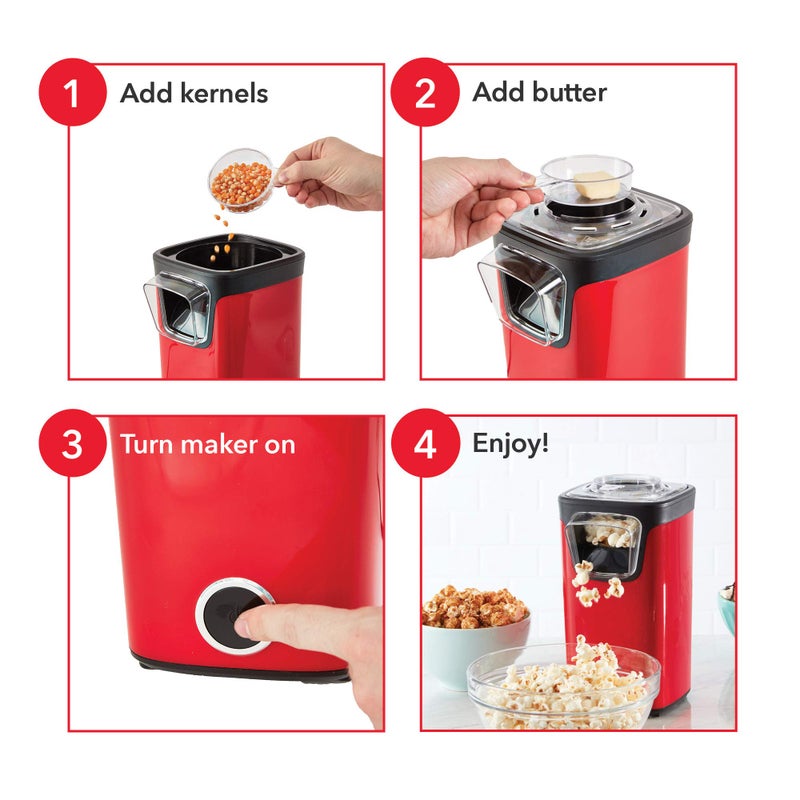 1 Add kernels

2 Add butter

3 Turn maker on

4 Enjoy!