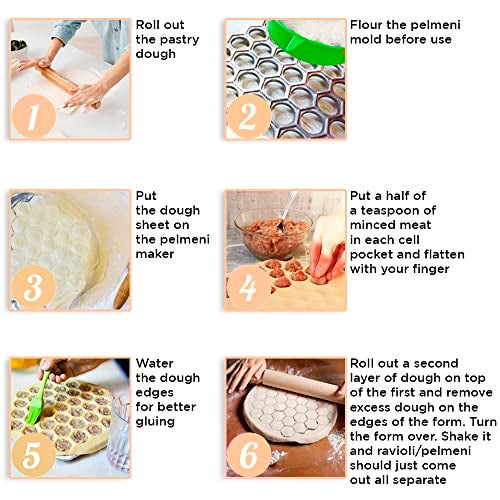 1

Roll out the pastry dough

2

Flour the pelmeni mold before use

3

Put the dough sheet on the pelmeni maker

4

Put a half of a teaspoon of minced meat in each cell pocket and flatten with your finger

5

Water the dough edges for better gluing

6

Roll out a second layer of dough on top of the first and remove excess dough on the edges of the form. Turn the form over. Shake it and ravioli/pelmeni should just come out all separate