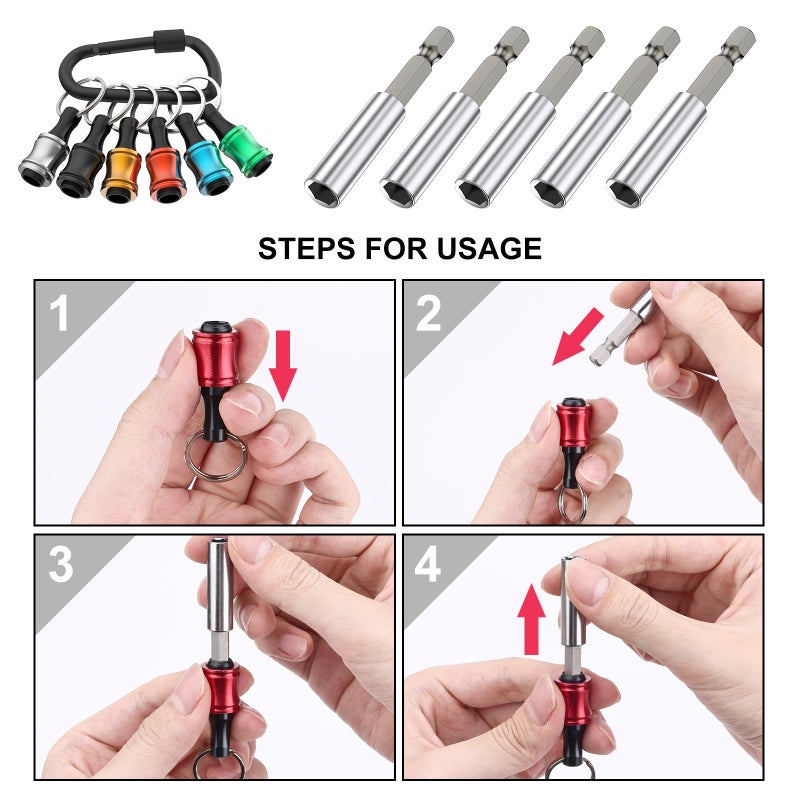 STEPS FOR USAGE

1

2

3

4