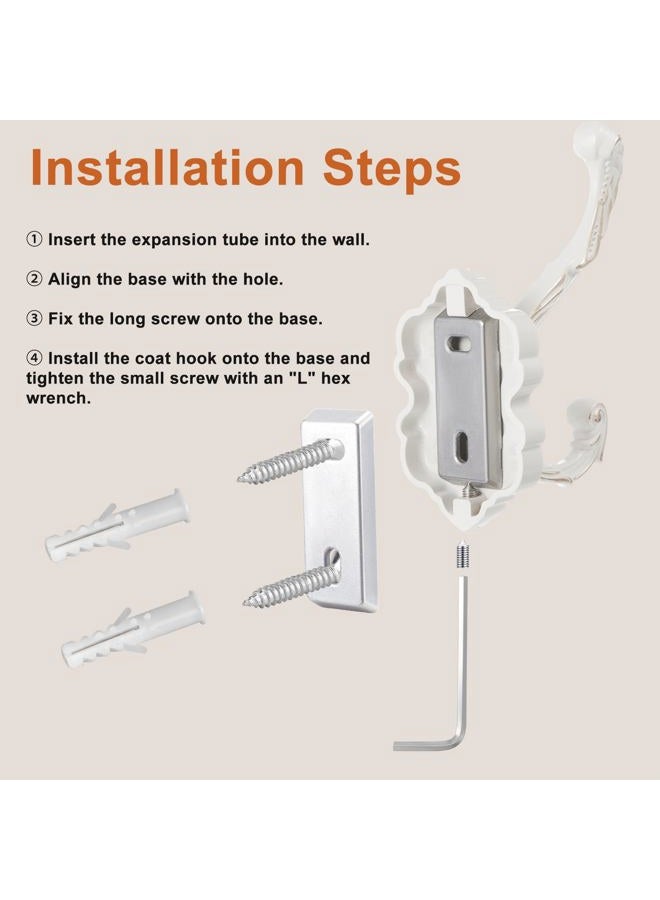 Installation Steps

① Insert the expansion tube into the wall.

② Align the base with the hole.

③ Fix the long screw onto the base.

④ Install the coat hook onto the base and tighten the small screw with an "L" hex wrench.